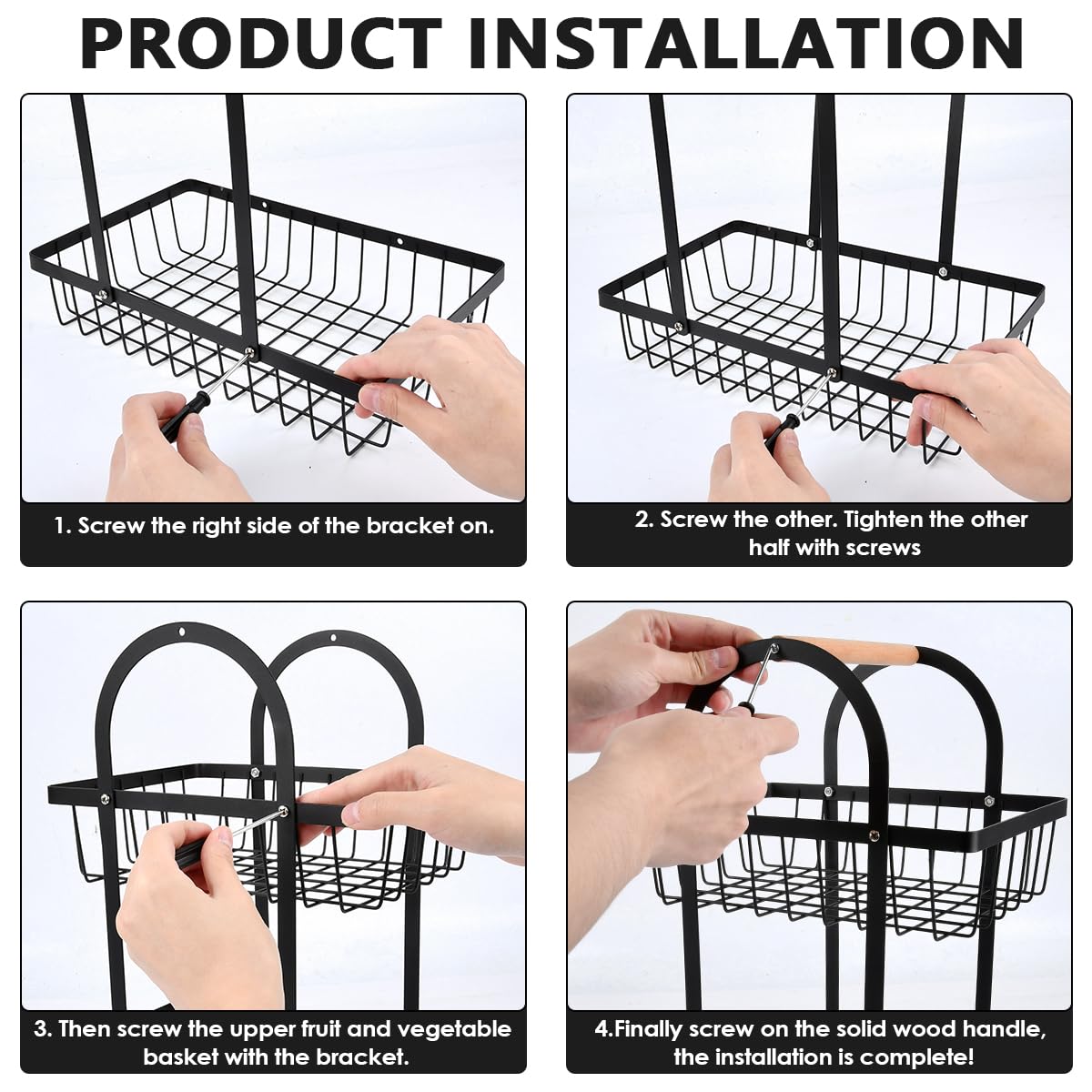 PRODUCT INSTALLATION

1. Screw the right side of the bracket on.

2. Screw the other. Tighten the other half with screws

3. Then screw the upper fruit and vegetable basket with the bracket.

4.Finally screw on the solid wood handle, the installation is complete!