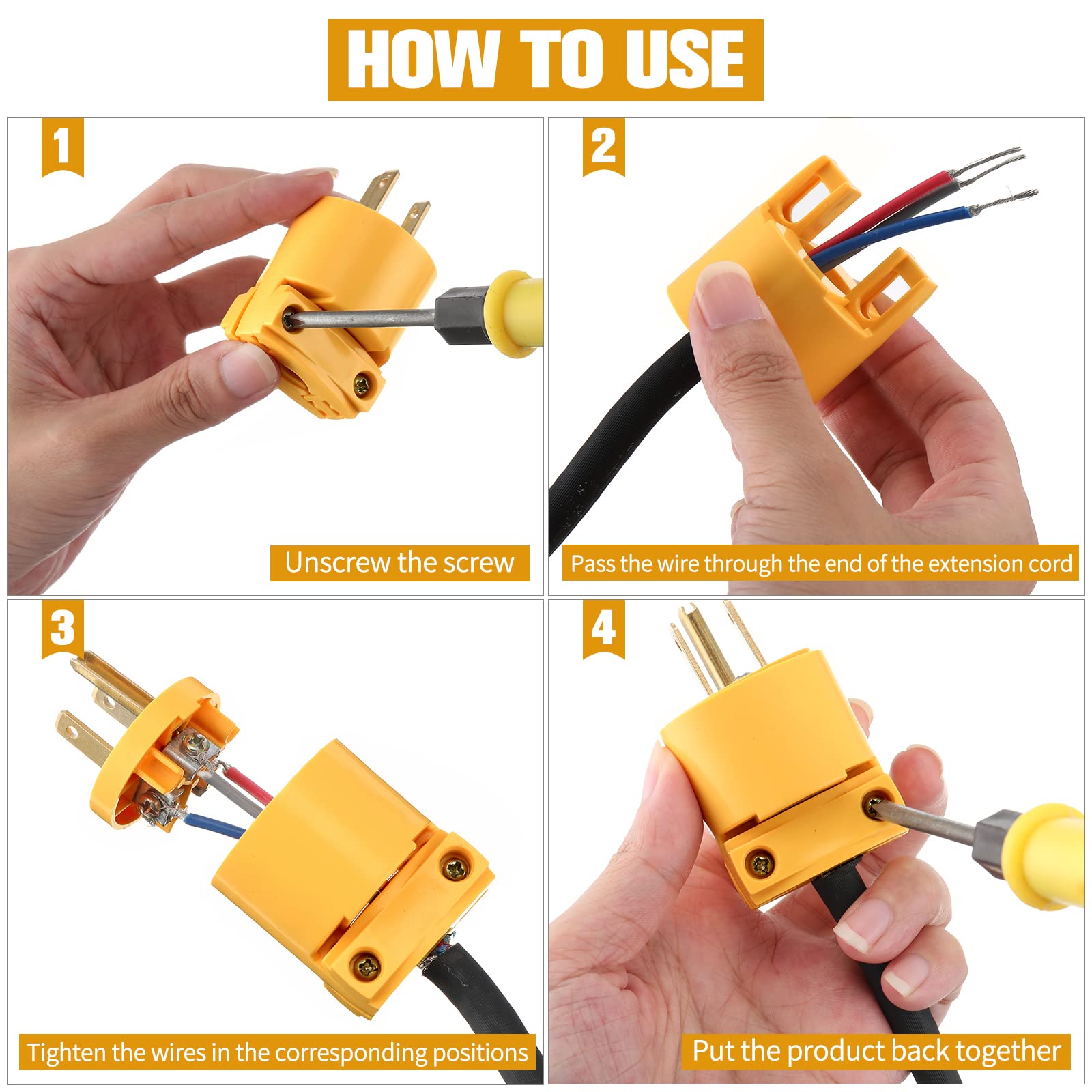 HOW TO USE

1

Unscrew the screw

2

Pass the wire through the end of the extension cord

3

Tighten the wires in the corresponding positions

4

Put the product back together