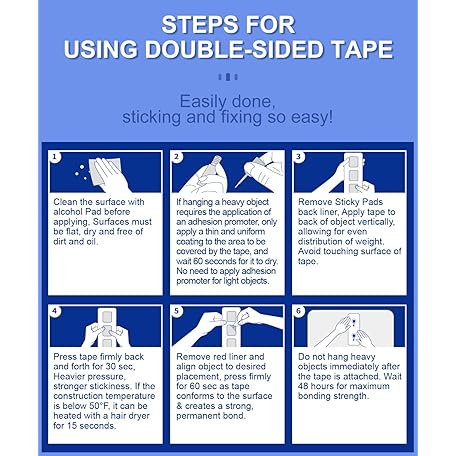 STEPS FOR
USING DOUBLE-SIDED TAPE

Easily done,
sticking and fixing so easy!

1

Clean the surface with alcohol Pad before applying, Surfaces must be flat, dry and free of dirt and oil.

2

If hanging a heavy object requires the application of an adhesion promoter, only apply a thin and uniform coating to the area to be covered by the tape, and wait 60 seconds for it to dry. No need to apply adhesion promoter for light objects.

3

Remove Sticky Pads back liner, Apply tape to back of object vertically, allowing for even distribution of weight. Avoid touching surface of tape.

4

Press tape firmly back and forth for 30 sec, Heavier pressure, stronger stickiness. If the construction temperature is below 50°F, it can be heated with a hair dryer for 15 seconds.

5

Remove red liner and align object to desired placement, press firmly for 60 sec as tape conforms to the surface & creates a strong, permanent bond.

6

Do not hang heavy objects immediately after the tape is attached. Wait 48 hours for maximum bonding strength.