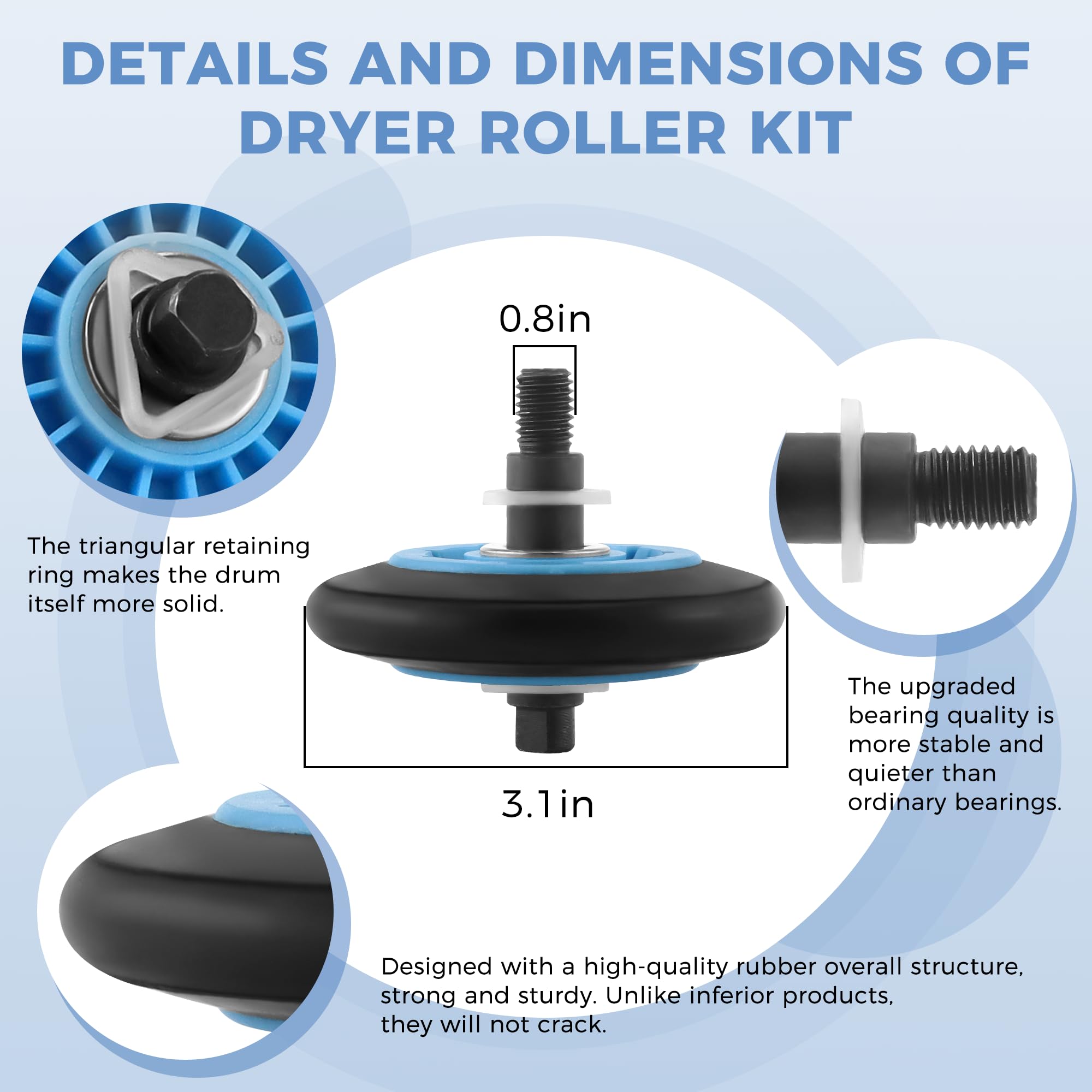 DETAILS AND DIMENSIONS OF DRYER ROLLER KIT

0.8in

The triangular retaining ring makes the drum itself more solid.

3.1in

The upgraded bearing quality is more stable and quieter than ordinary bearings.

Designed with a high-quality rubber overall structure, strong and sturdy. Unlike inferior products, they will not crack.