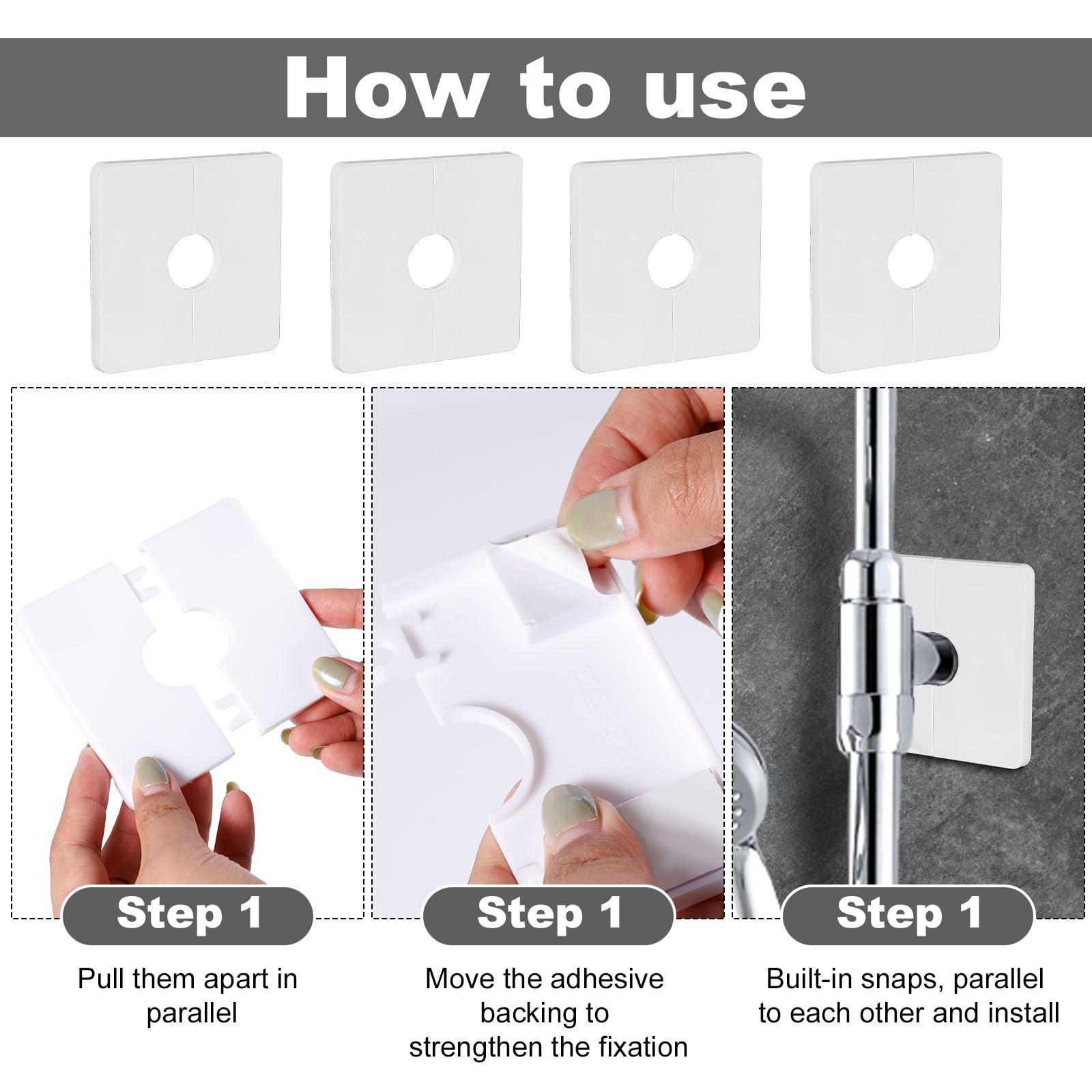 How to use

Step 1

Pull them apart in parallel

Step 1

Move the adhesive backing to strengthen the fixation

Step 1

Built-in snaps, parallel to each other and install