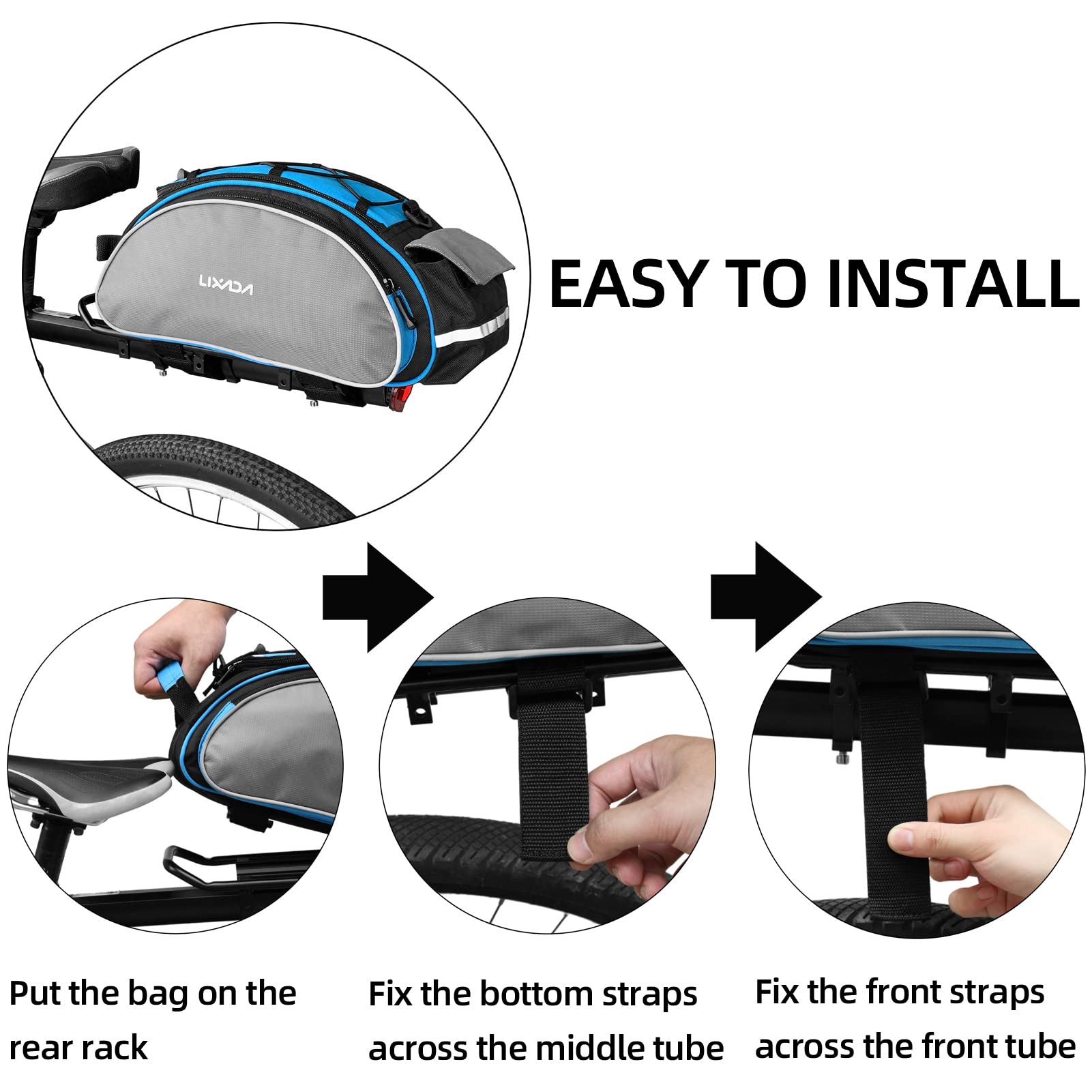 Lixada

EASY TO INSTALL

Put the bag on the rear rack

Fix the bottom straps across the middle tube

Fix the front straps across the front tube