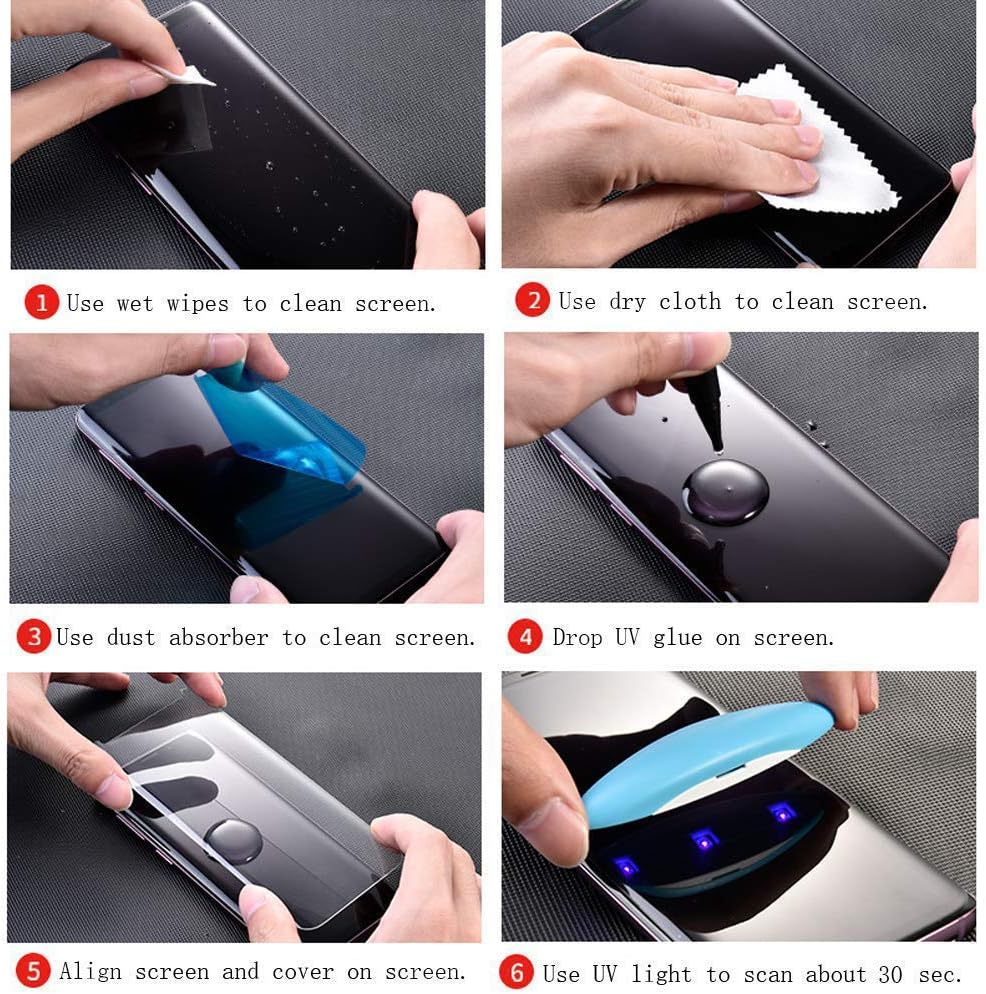 1 Use wet wipes to clean screen.

2 Use dry cloth to clean screen.

3 Use dust absorber to clean screen.

4 Drop UV glue on screen.

5 Align screen and cover on screen.

6 Use UV light to scan about 30 sec.