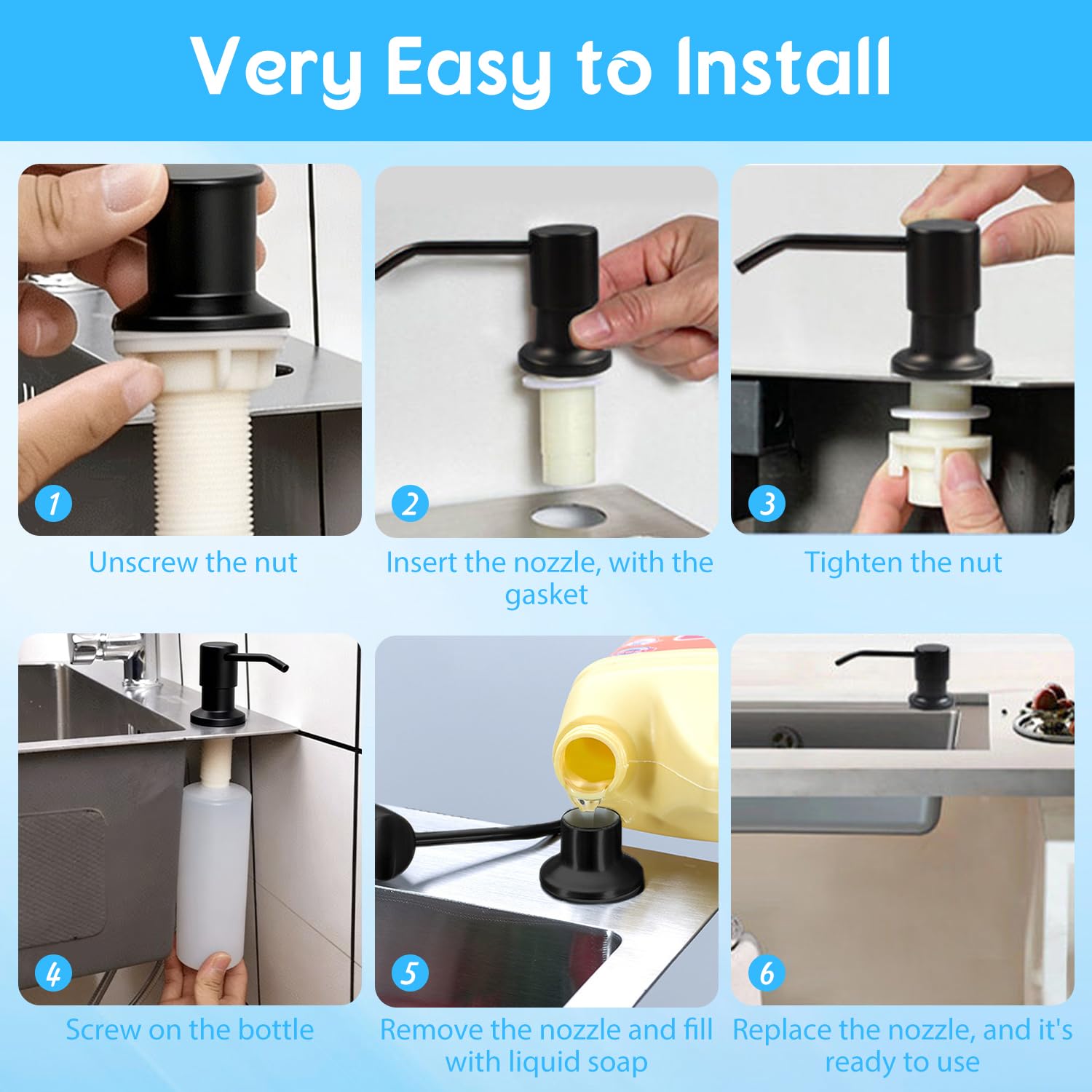 Very Easy to Install

1
Unscrew the nut

2
Insert the nozzle, with the gasket

3
Tighten the nut

4
Screw on the bottle

5
Remove the nozzle and fill with liquid soap

6
Replace the nozzle, and it's ready to use