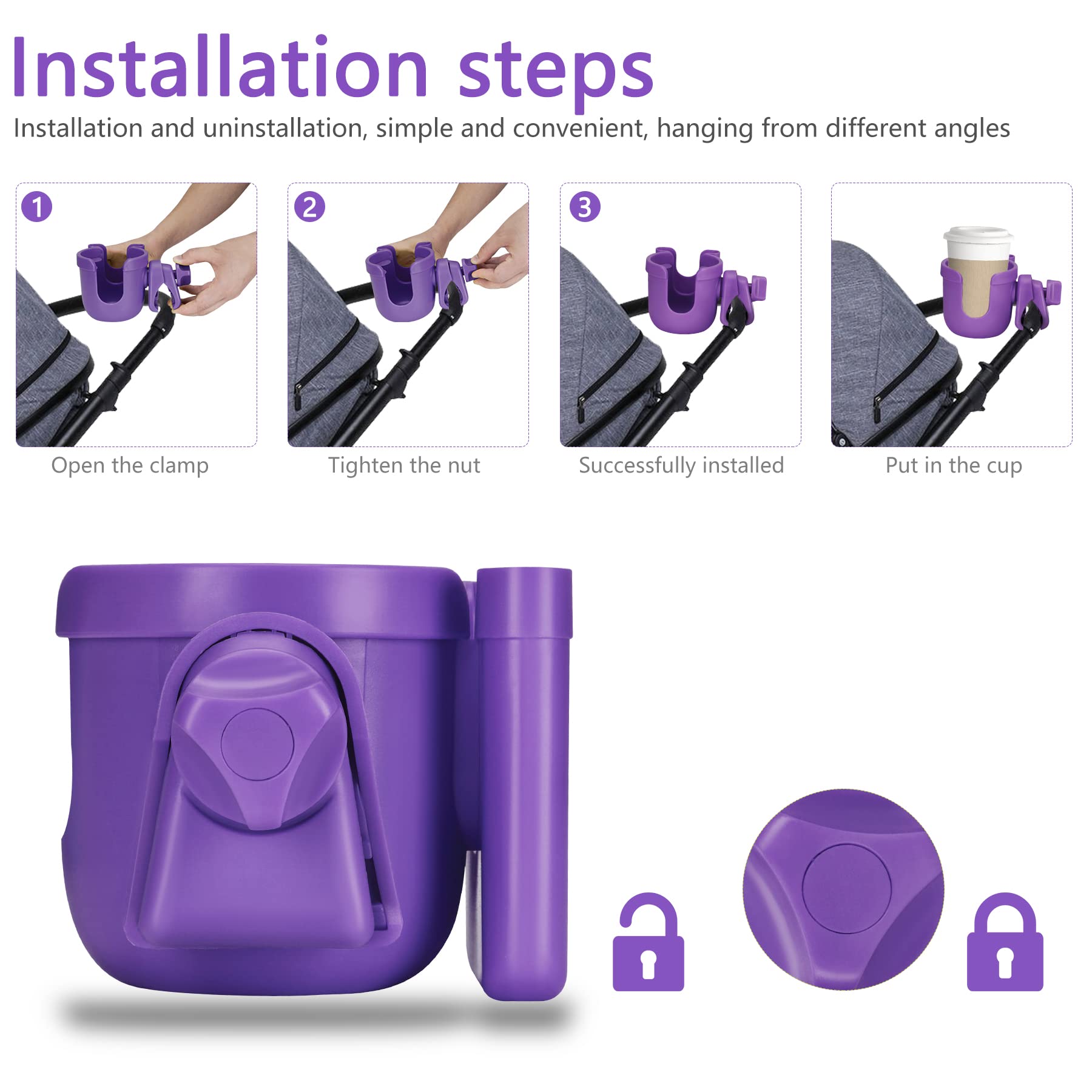 Installation steps
Installation and uninstallation, simple and convenient, hanging from different angles

1
Open the clamp

2
Tighten the nut

3
Successfully installed

Put in the cup