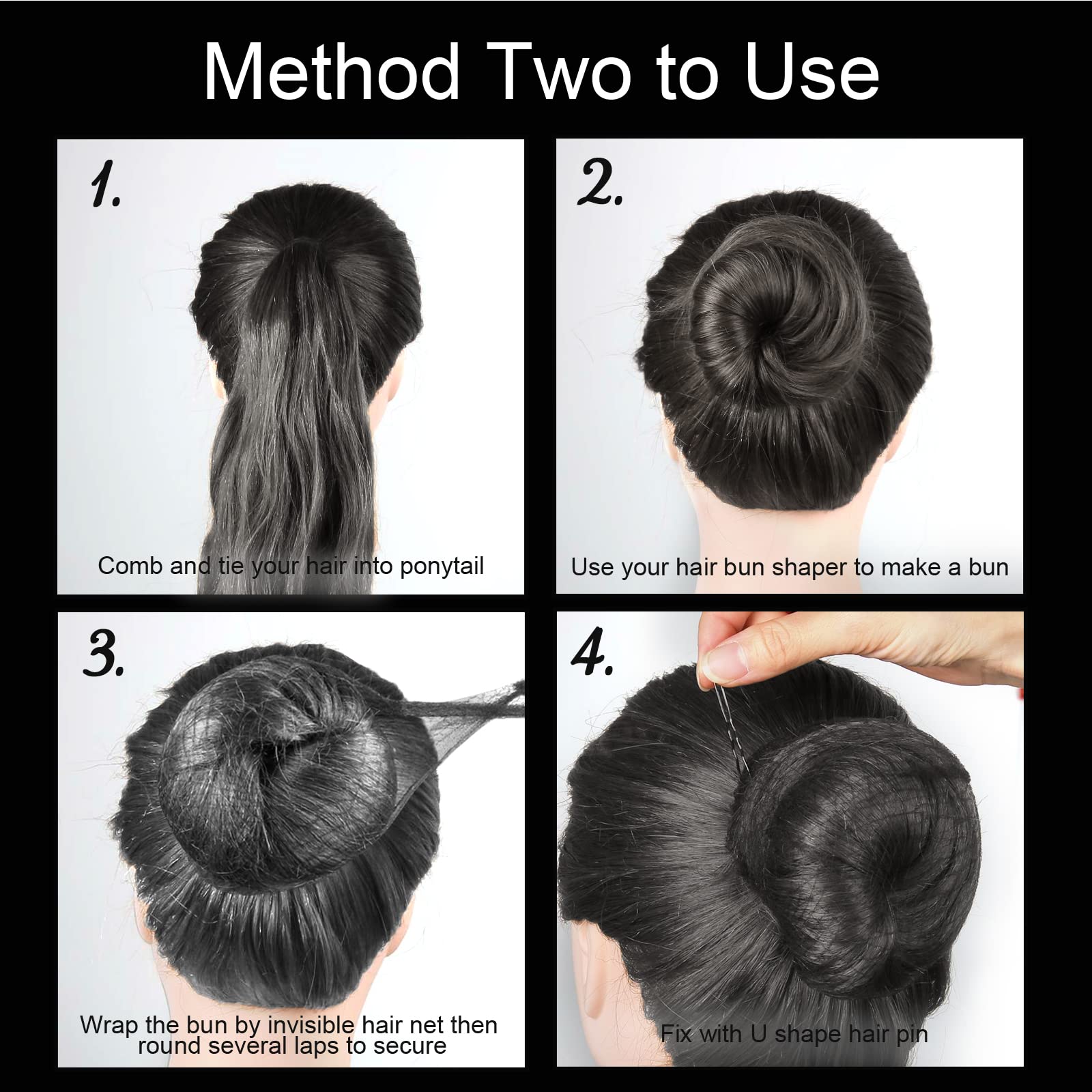 Method Two to Use

1.

Comb and tie your hair into ponytail

2.

Use your hair bun shaper to make a bun

3.

Wrap the bun by invisible hair net then round several laps to secure

4.

Fix with U shape hair pin