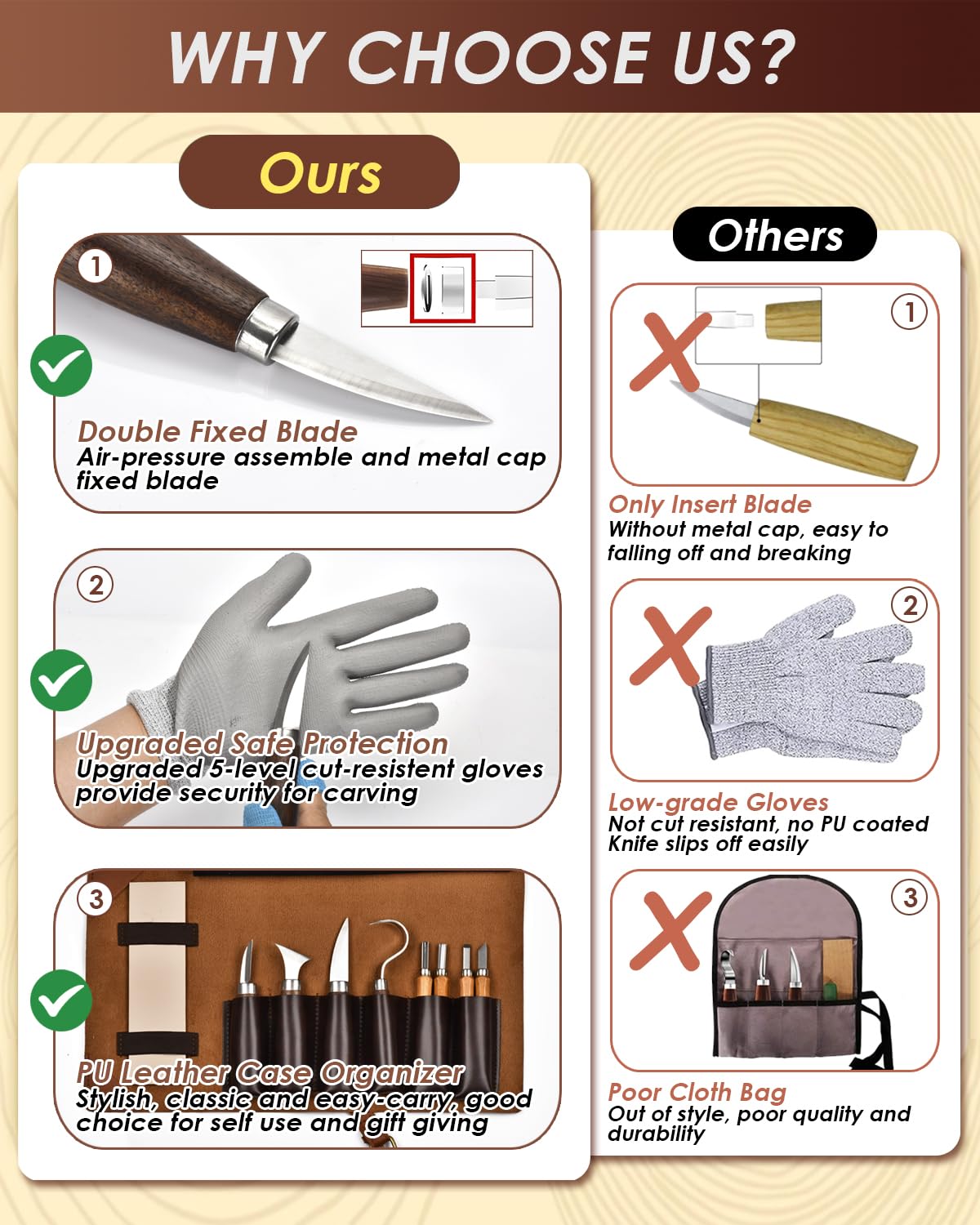 WHY CHOOSE US?

Ours

1

Double Fixed Blade
Air-pressure assemble and metal cap fixed blade

2

Upgraded Safe Protection
Upgraded 5-level cut-resistent gloves provide security for carving

3

PU Leather Case Organizer
Stylish, classic and easy-carry, good choice for self use and gift giving

Others

1

Only Insert Blade
Without metal cap, easy to falling off and breaking

2

Low-grade Gloves
Not cut resistant, no PU coated
Knife slips off easily

3

Poor Cloth Bag
Out of style, poor quality and durability