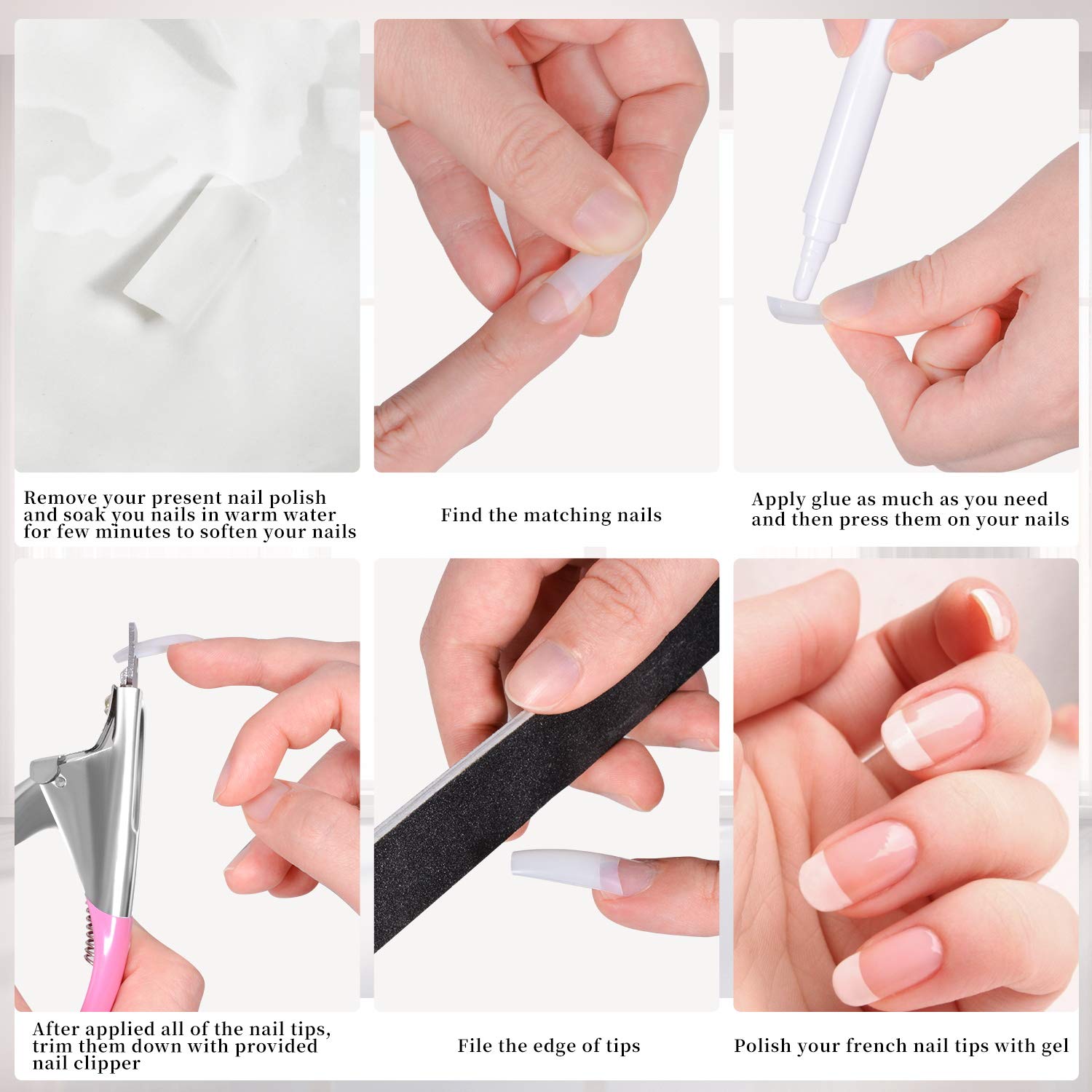 Remove your present nail polish and soak you nails in warm water for few minutes to soften your nails

Find the matching nails

Apply glue as much as you need and then press them on your nails

After applied all of the nail tips, trim them down with provided nail clipper

File the edge of tips

Polish your french nail tips with gel