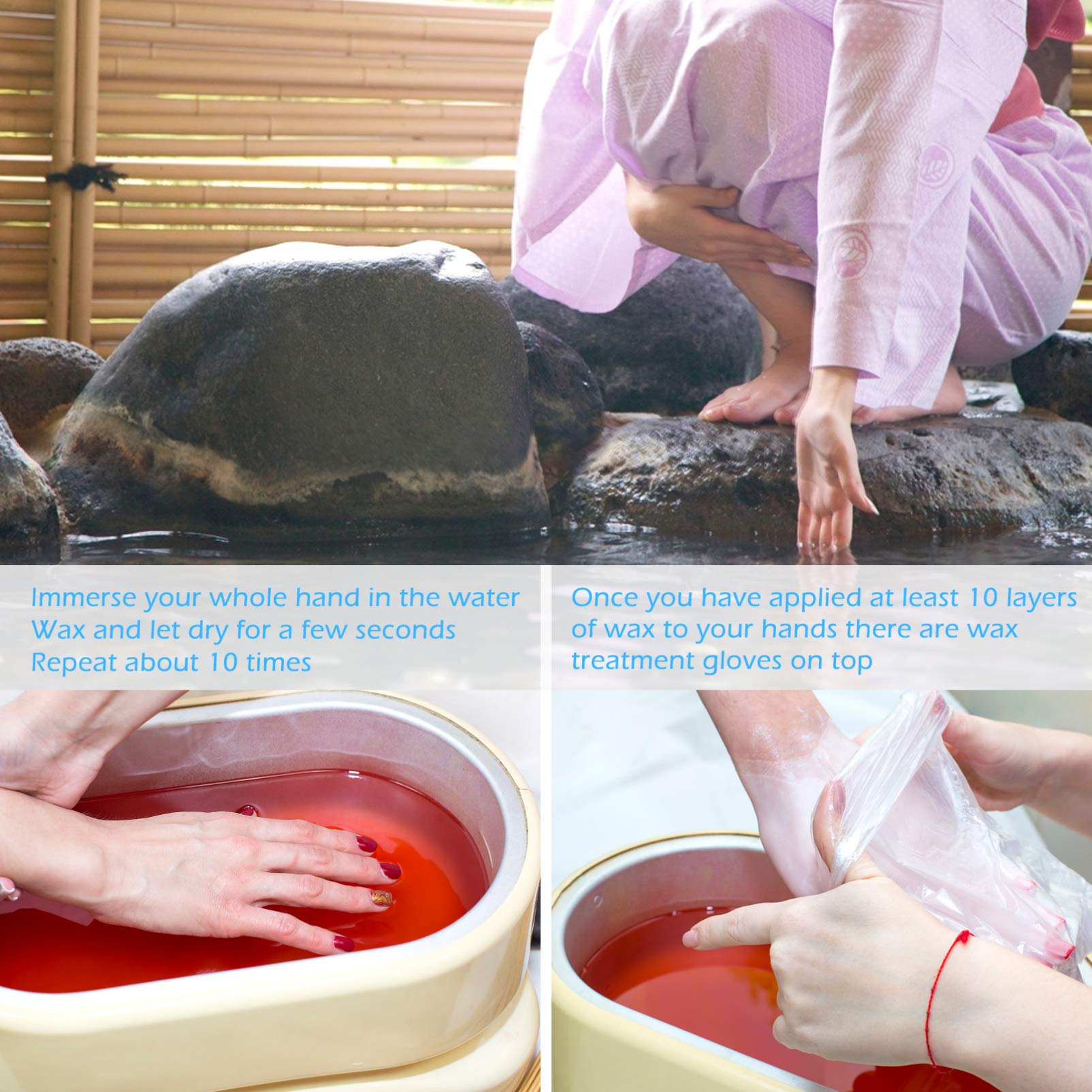 Immerse your whole hand in the water
Wax and let dry for a few seconds
Repeat about 10 times

Once you have applied at least 10 layers of wax to your hands there are wax treatment gloves on top