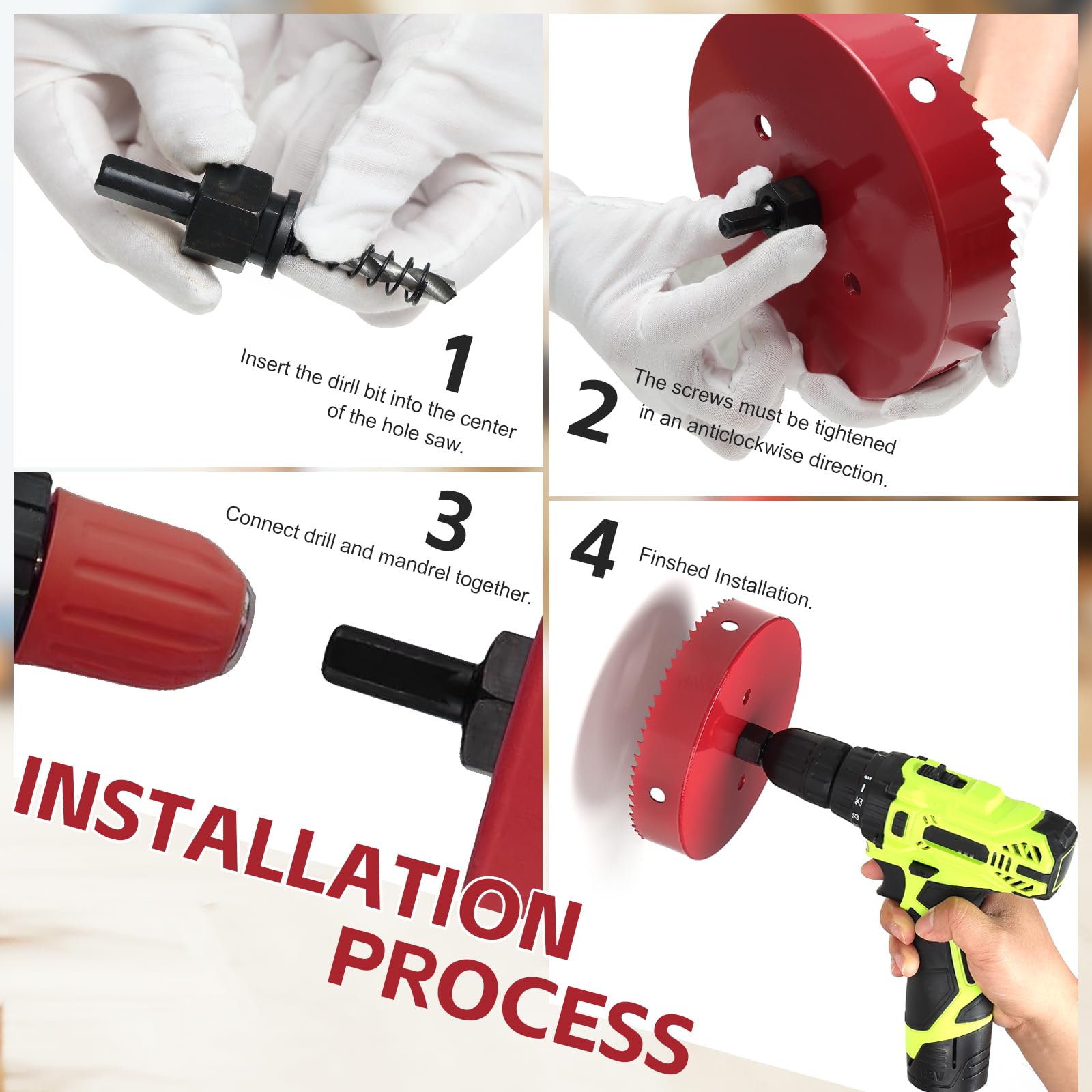 1
Insert the dirll bit into the center of the hole saw.

2
The screws must be tightened in an anticlockwise direction.

3
Connect drill and mandrel together.

4
Finshed Installation.

25
23

INSTALLATION PROCESS