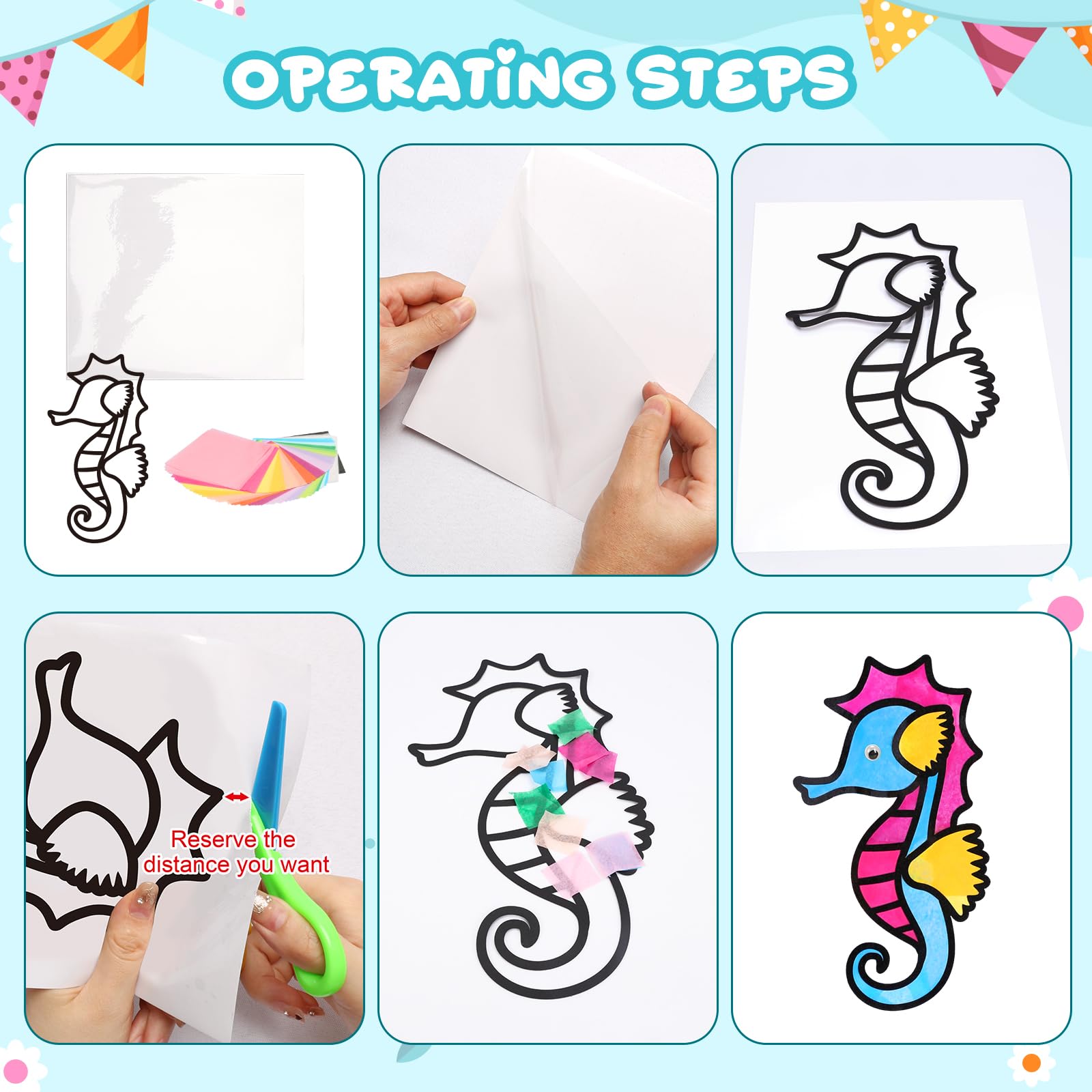 OPERATING STEPS

Reserve the distance you want