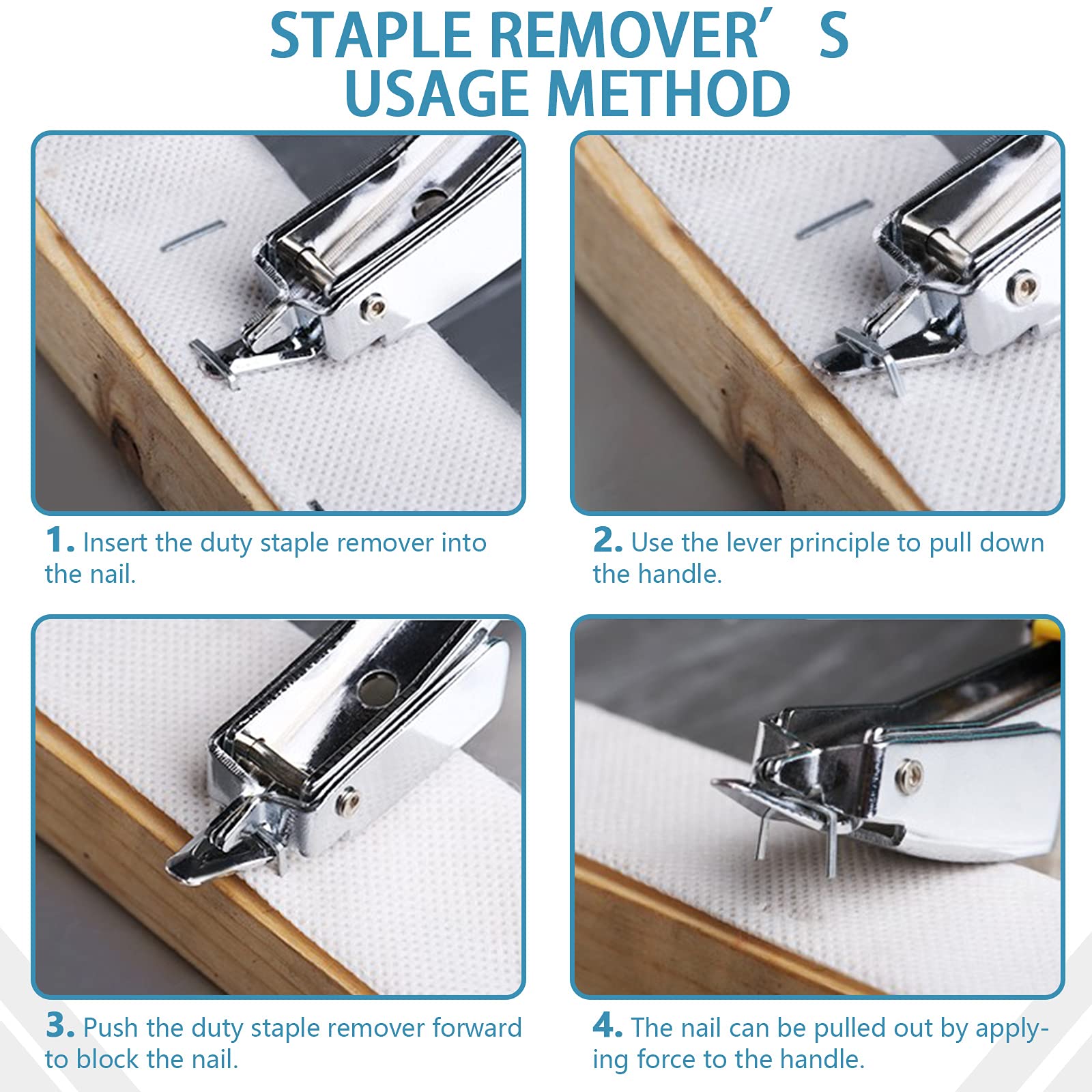 STAPLE REMOVER' S
USAGE METHOD

1. Insert the duty staple remover into the nail.

2. Use the lever principle to pull down the handle.

3. Push the duty staple remover forward to block the nail.

4. The nail can be pulled out by applying force to the handle.