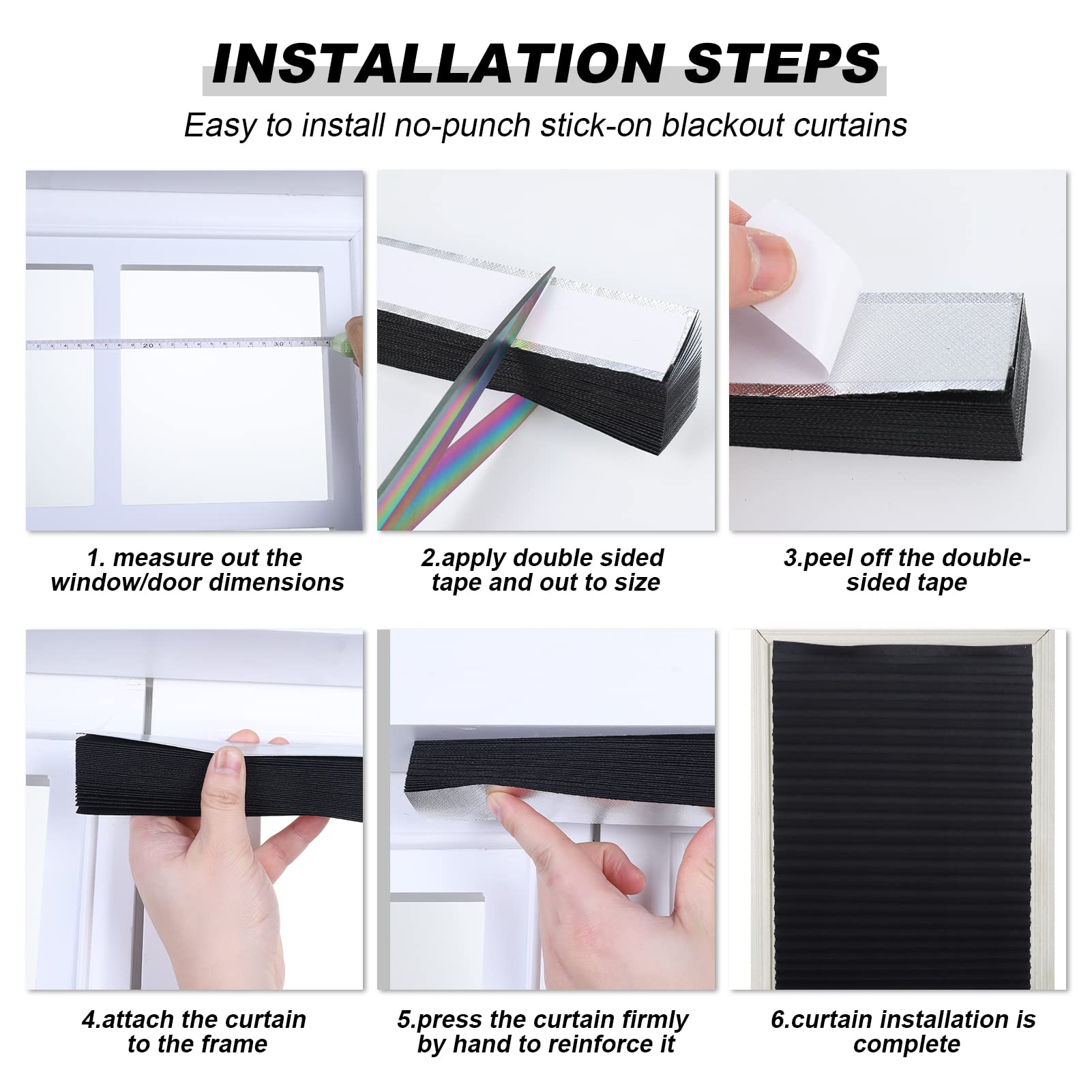 INSTALLATION STEPS

Easy to install no-punch stick-on blackout curtains

20 30

1. measure out the window/door dimensions

2.apply double sided tape and out to size

3.peel off the double-sided tape

4.attach the curtain to the frame

5.press the curtain firmly by hand to reinforce it

6.curtain installation is complete