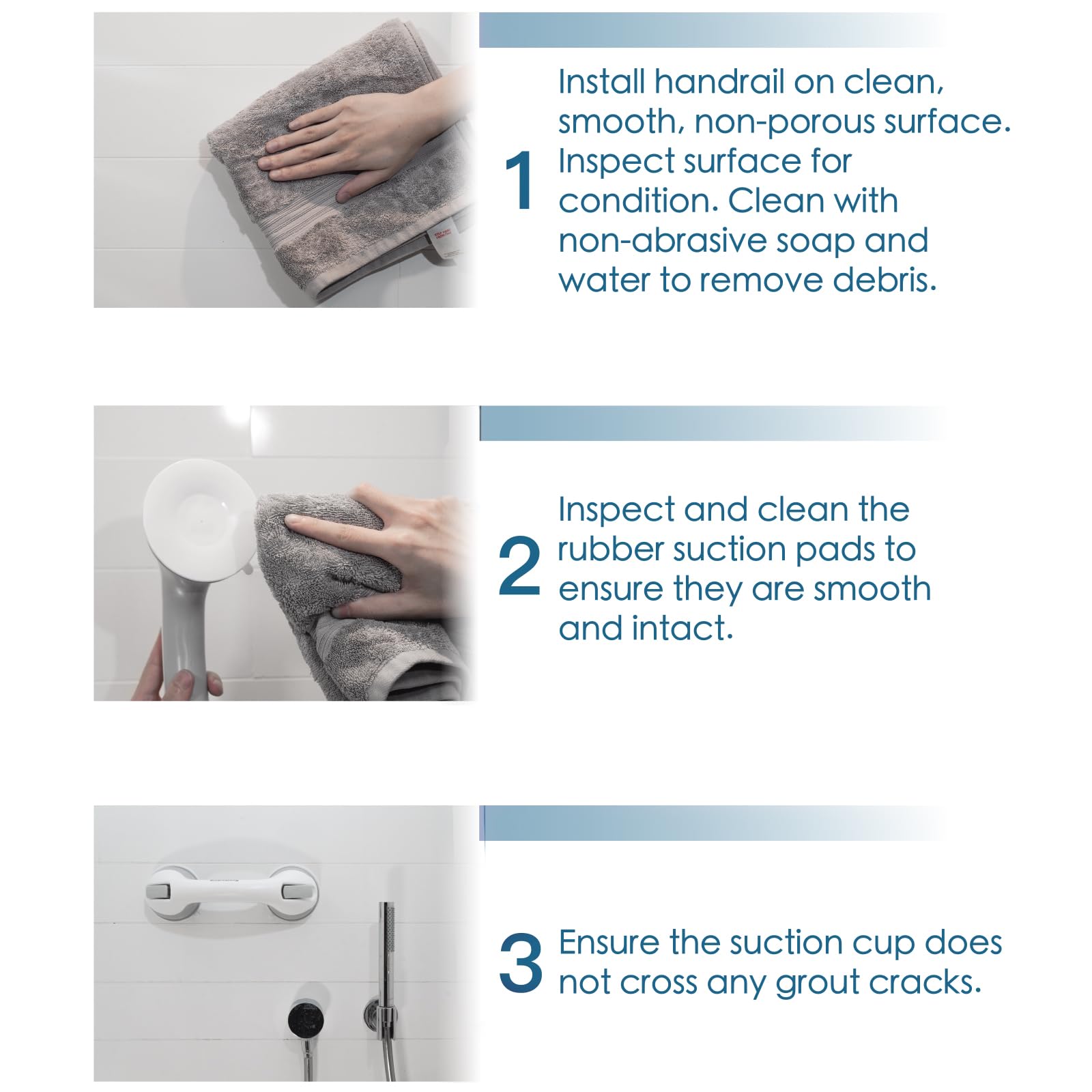 1 Install handrail on clean, smooth, non-porous surface. Inspect surface for condition. Clean with non-abrasive soap and water to remove debris.

2 Inspect and clean the rubber suction pads to ensure they are smooth and intact.

3 Ensure the suction cup does not cross any grout cracks.