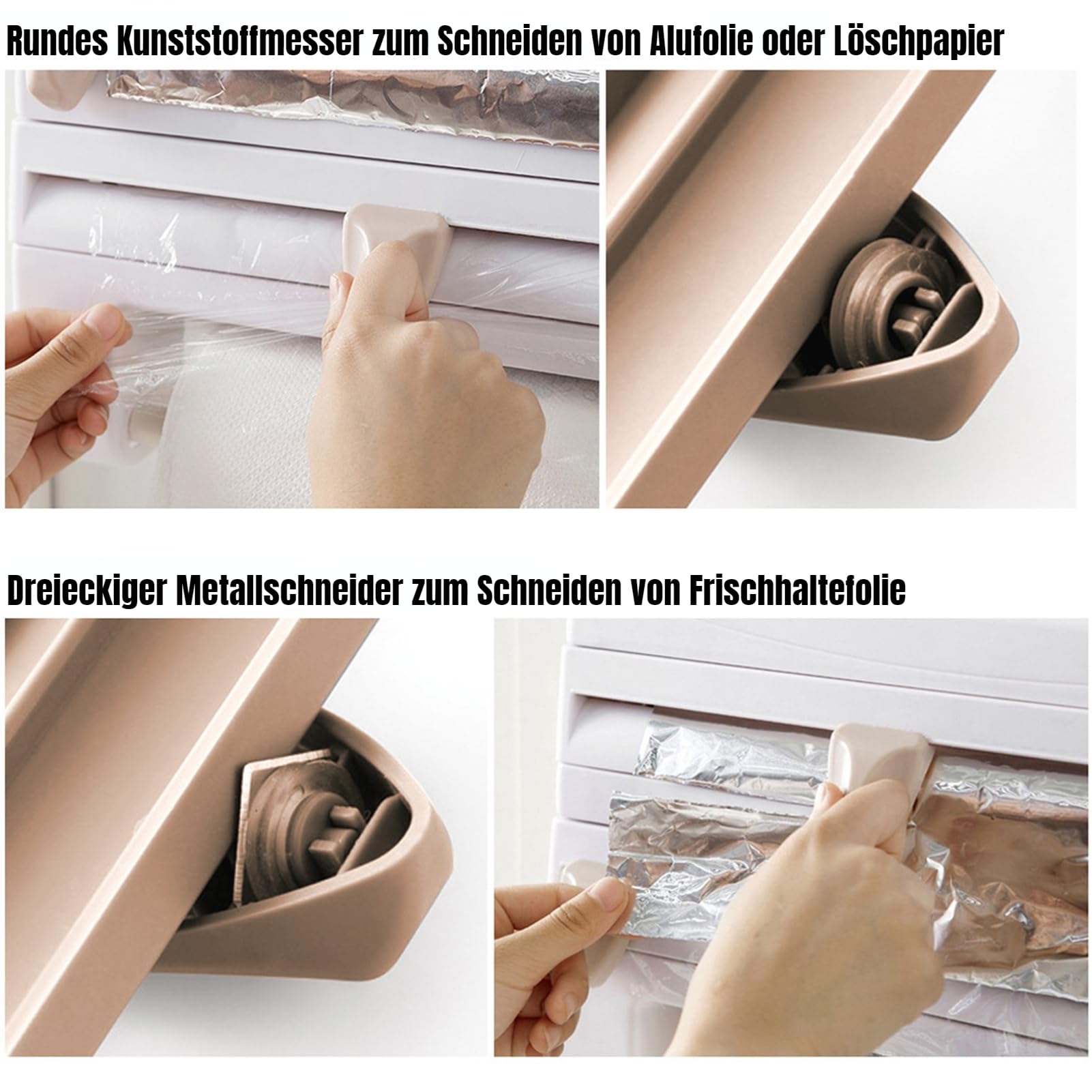 Rundes Kunststoffmesser zum Schneiden von Alufolie oder Löschpapier

Dreieckiger Metallschneider zum Schneiden von Frischhaltefolie