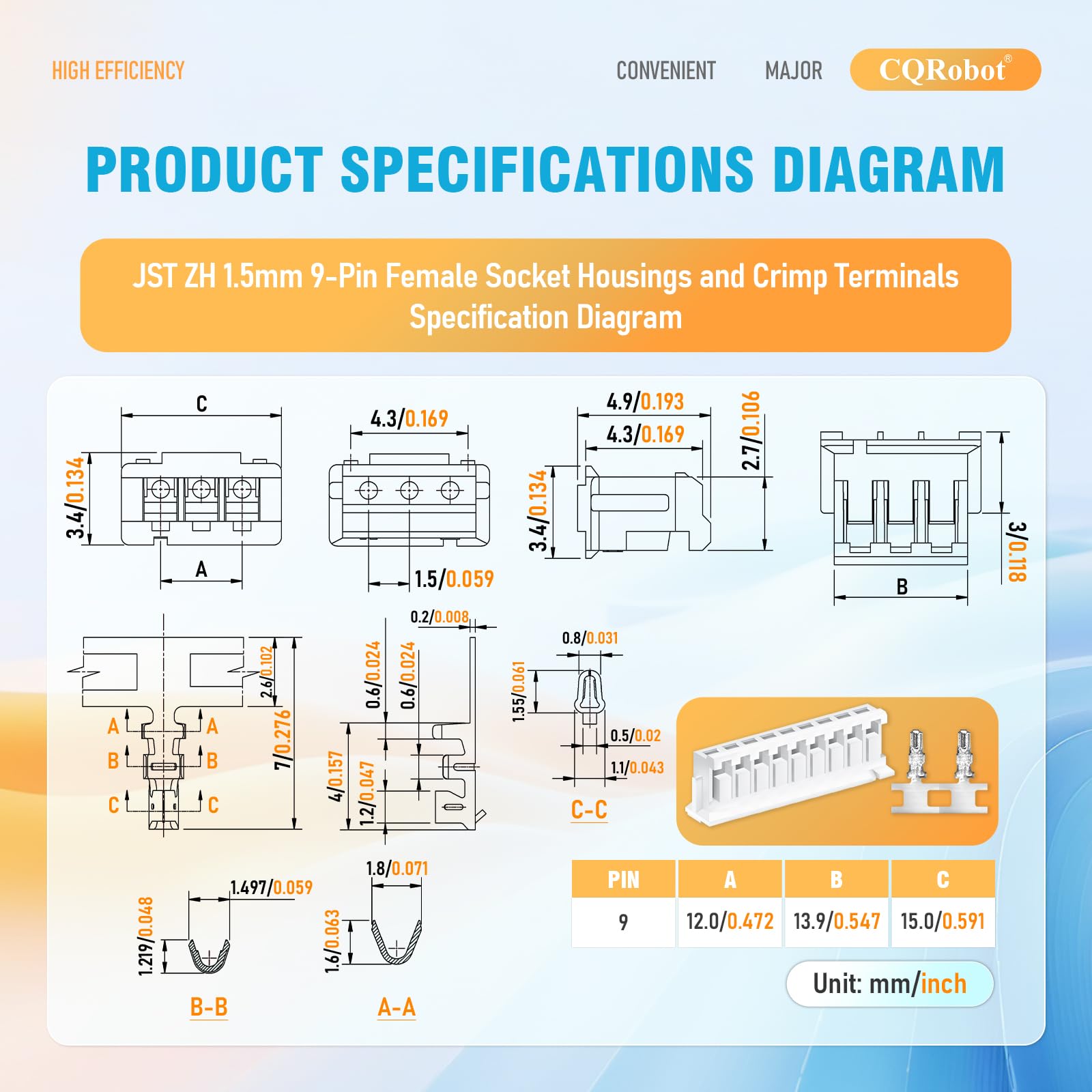 HIGH EFFICIENCY

CONVENIENT MAJOR CQRobot®

PRODUCT SPECIFICATIONS DIAGRAM

JST ZH 1.5mm 9-Pin Female Socket Housings and Crimp Terminals Specification Diagram

C
3.4/0.134
A

4.3/0.169
1.5/0.059

4.9/0.193
4.3/0.169
2.7/0.106
3.4/0.134

3/0.118
B

2.6/0.102
7/0.276
A A
B B
C C

0.2/0.008
0.6/0.024
0.6/0.024
4/0.157
1.2/0.047

0.8/0.031
1.55/0.061
0.5/0.02
1.1/0.043
C-C

1.497/0.059
1.219/0.048
B-B

1.8/0.071
1.6/0.063
A-A

| PIN | A | B | C |
|---|---|---|---|
| 9 | 12.0/0.472 | 13.9/0.547 | 15.0/0.591 |

Unit: mm/inch