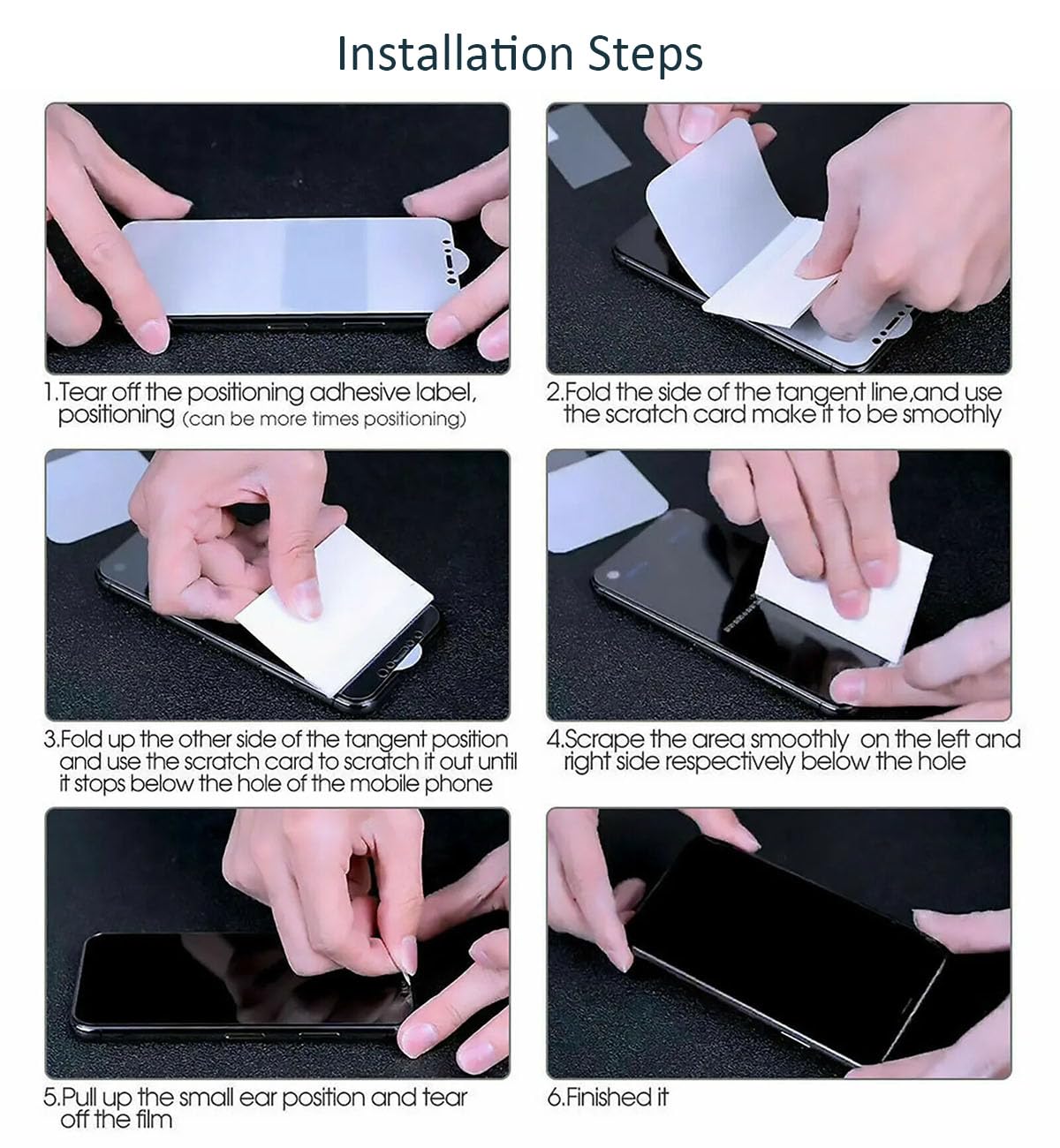 Installation Steps

1.Tear off the positioning adhesive label, positioning (can be more times positioning)

2.Fold the side of the tangent line,and use the scratch card make it to be smoothly

3.Fold up the other side of the tangent position and use the scratch card to scratch it out until it stops below the hole of the mobile phone

4.Scrape the area smoothly on the left and right side respectively below the hole

5.Pull up the small ear position and tear off the film

6.Finished it