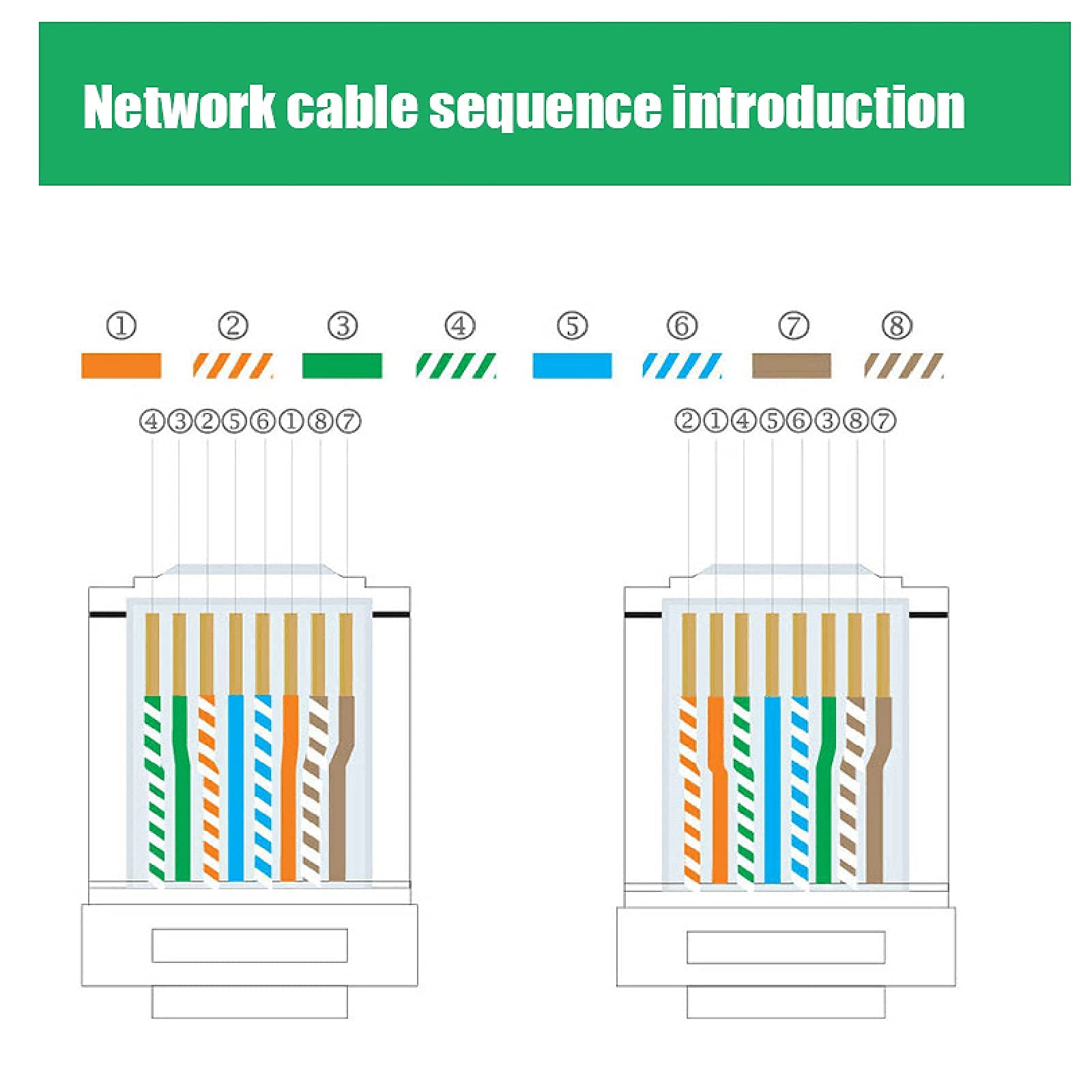 Network cable sequence introduction

① ② ③ ④ ⑤ ⑥ ⑦ ⑧

④③②⑤⑥①⑧⑦

②①④⑤⑥③⑧⑦