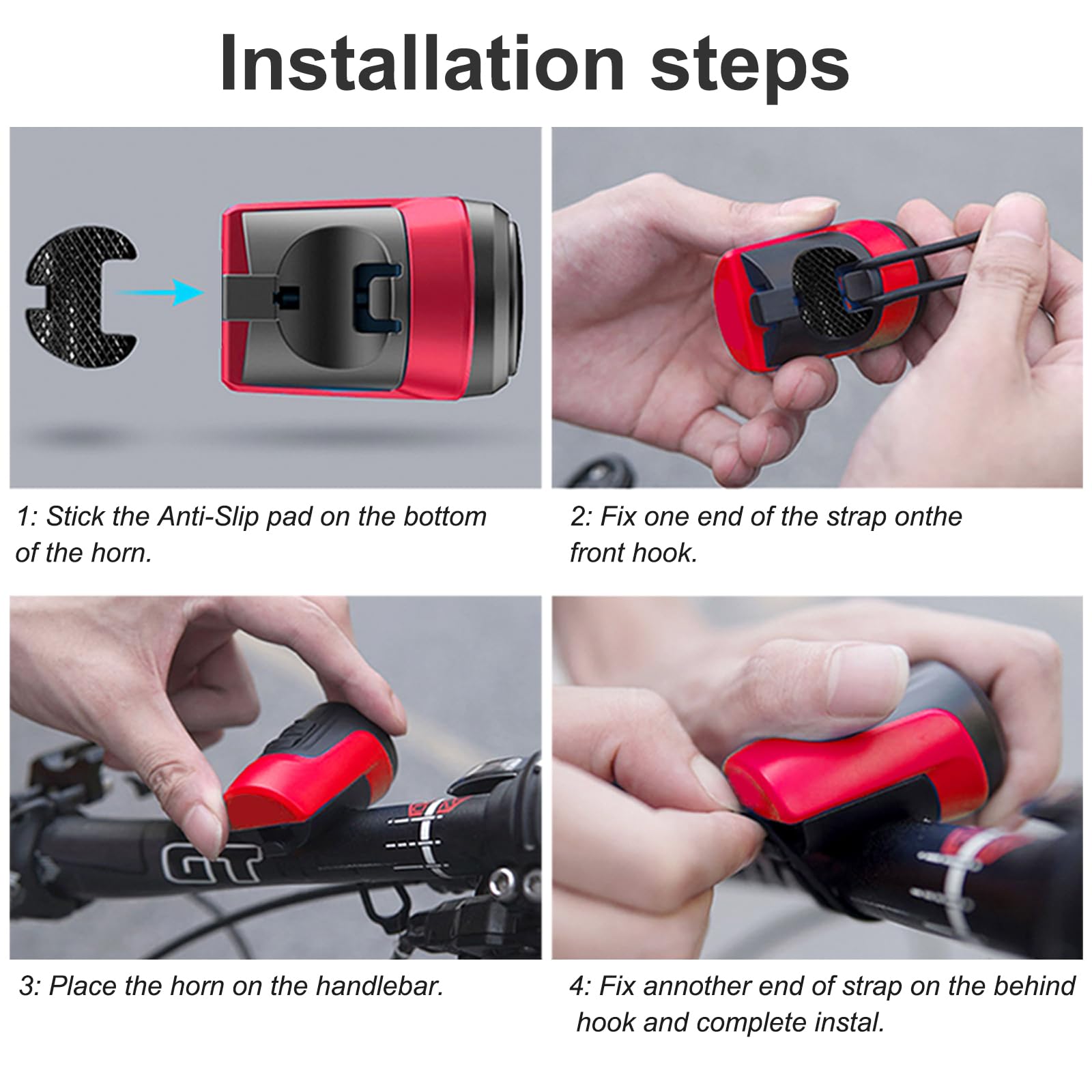 Installation steps

1: Stick the Anti-Slip pad on the bottom of the horn.

2: Fix one end of the strap onthe front hook.

GT

3: Place the horn on the handlebar.

4: Fix annother end of strap on the behind hook and complete instal.