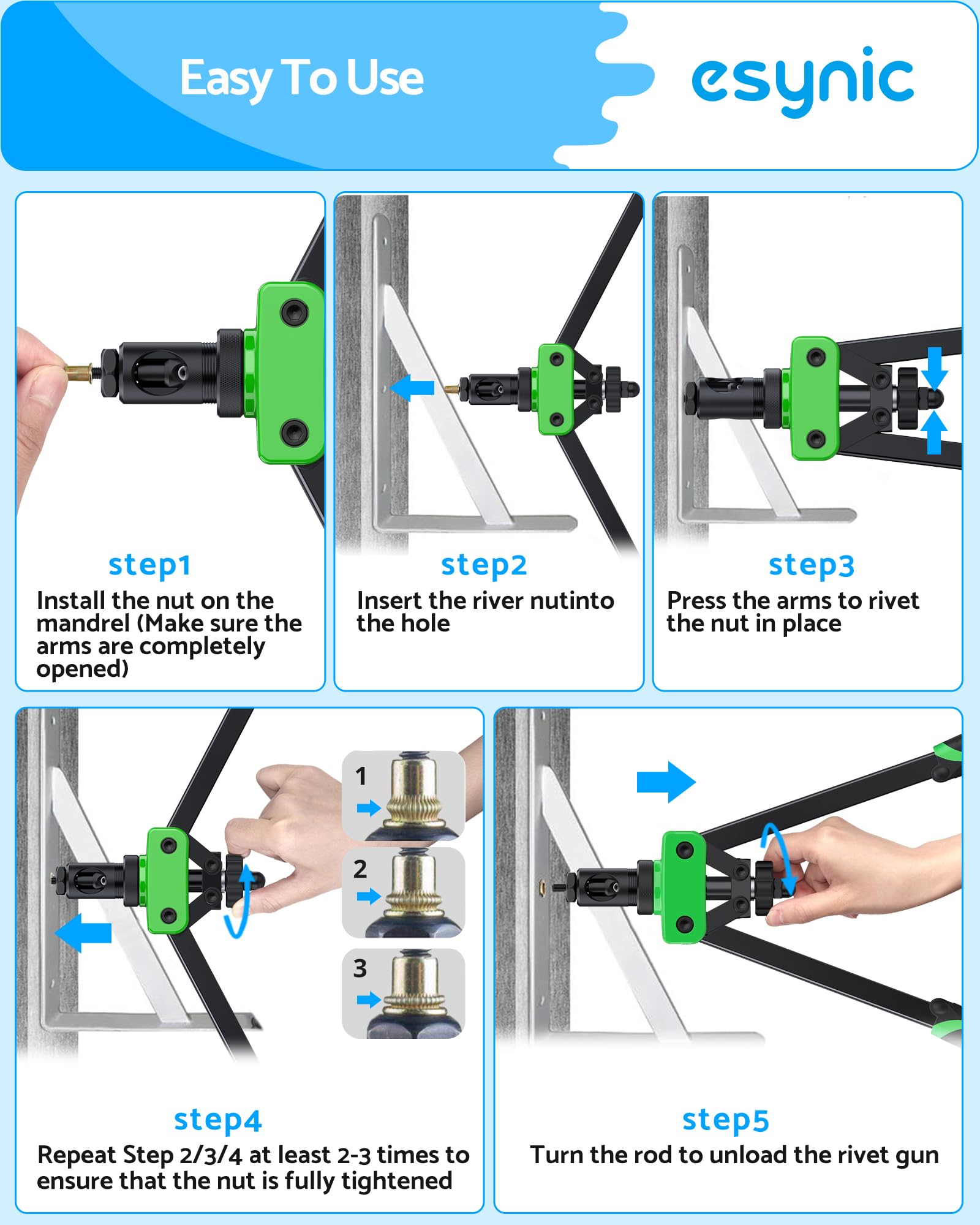 Easy To Use

esynic

step1
Install the nut on the mandrel (Make sure the arms are completely opened)

step2
Insert the river nutinto the hole

step3
Press the arms to rivet the nut in place

1

2

3

step4
Repeat Step 2/3/4 at least 2-3 times to ensure that the nut is fully tightened

step5
Turn the rod to unload the rivet gun