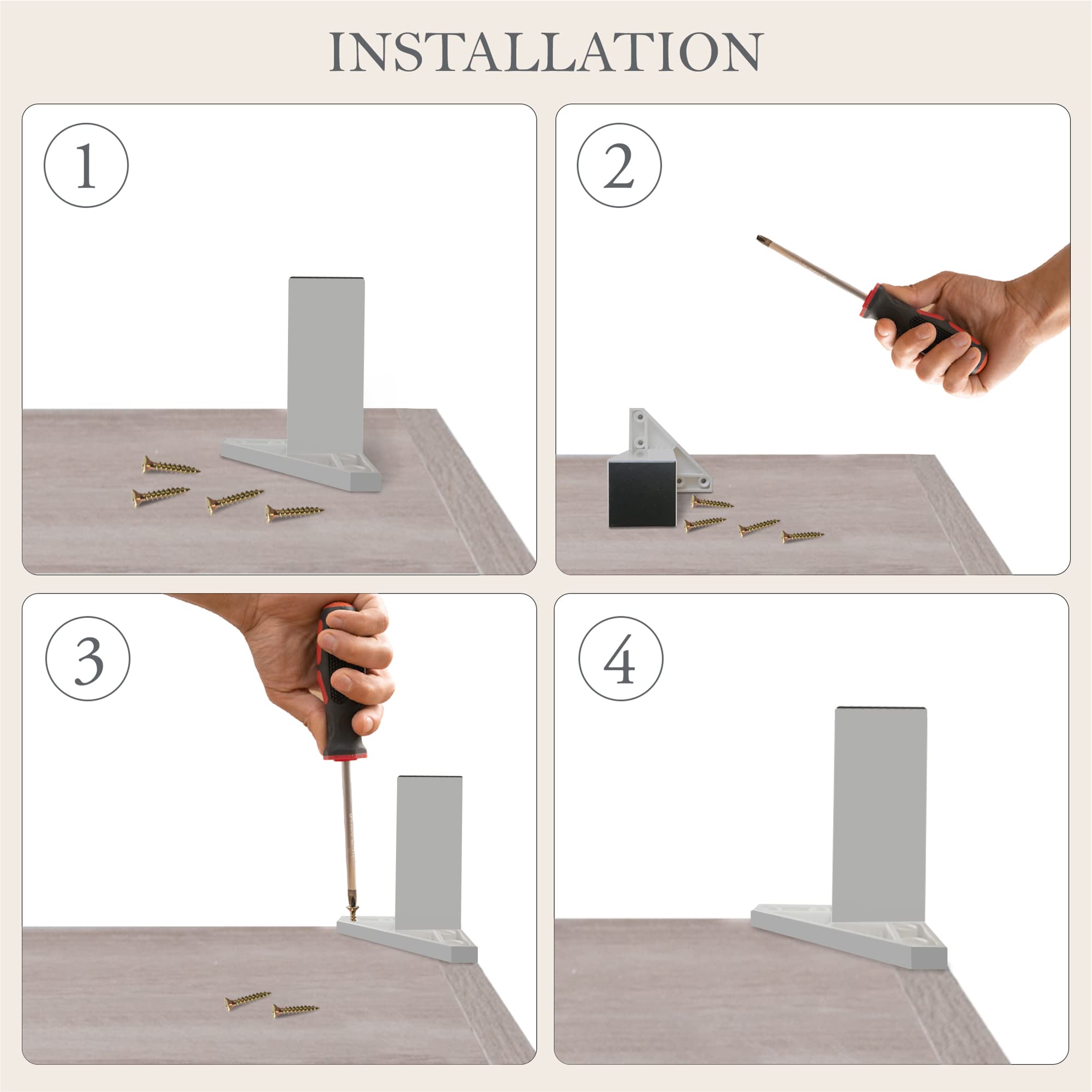 INSTALLATION

1

2

3

4