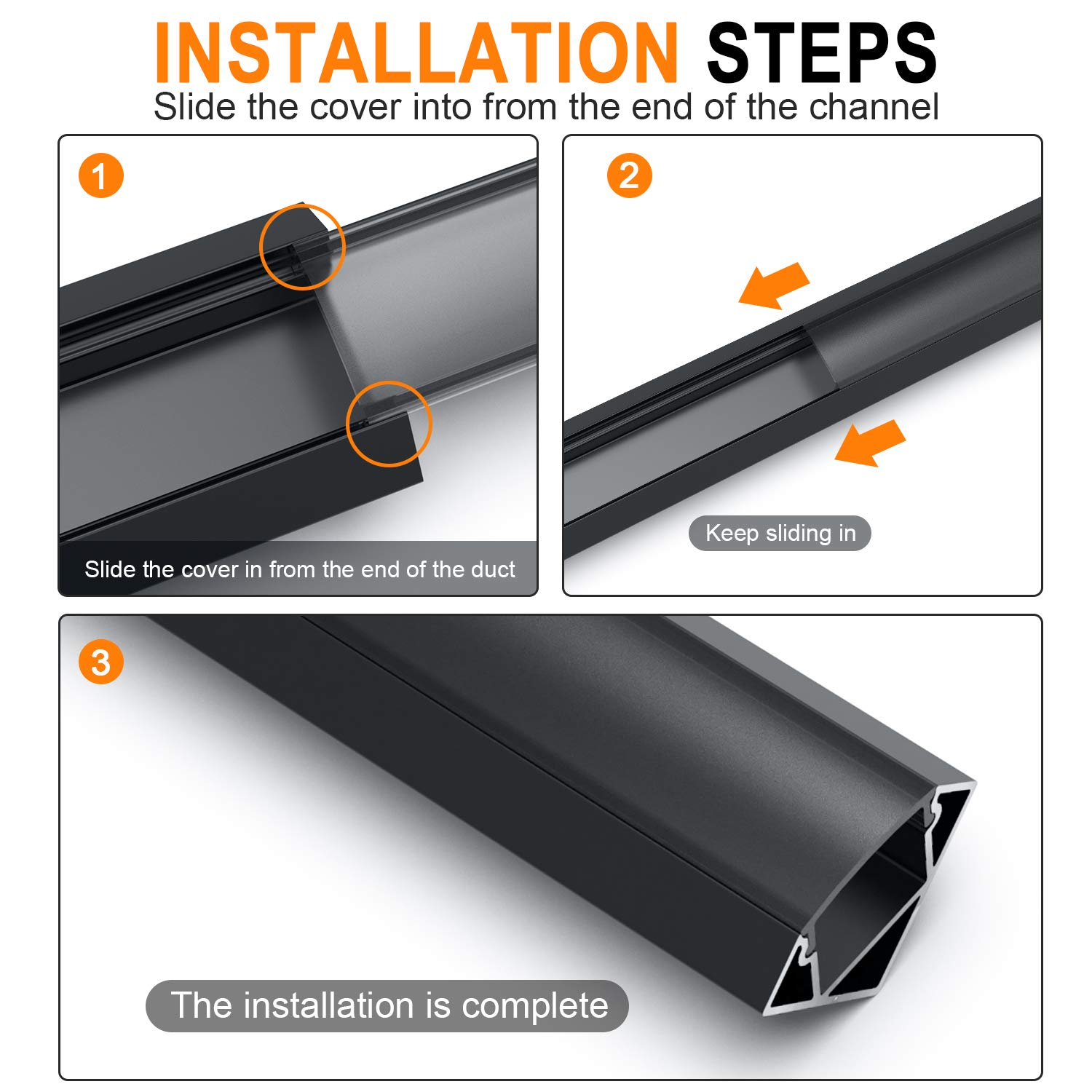 INSTALLATION STEPS
Slide the cover into from the end of the channel

1
Slide the cover in from the end of the duct

2
Keep sliding in

3
The installation is complete