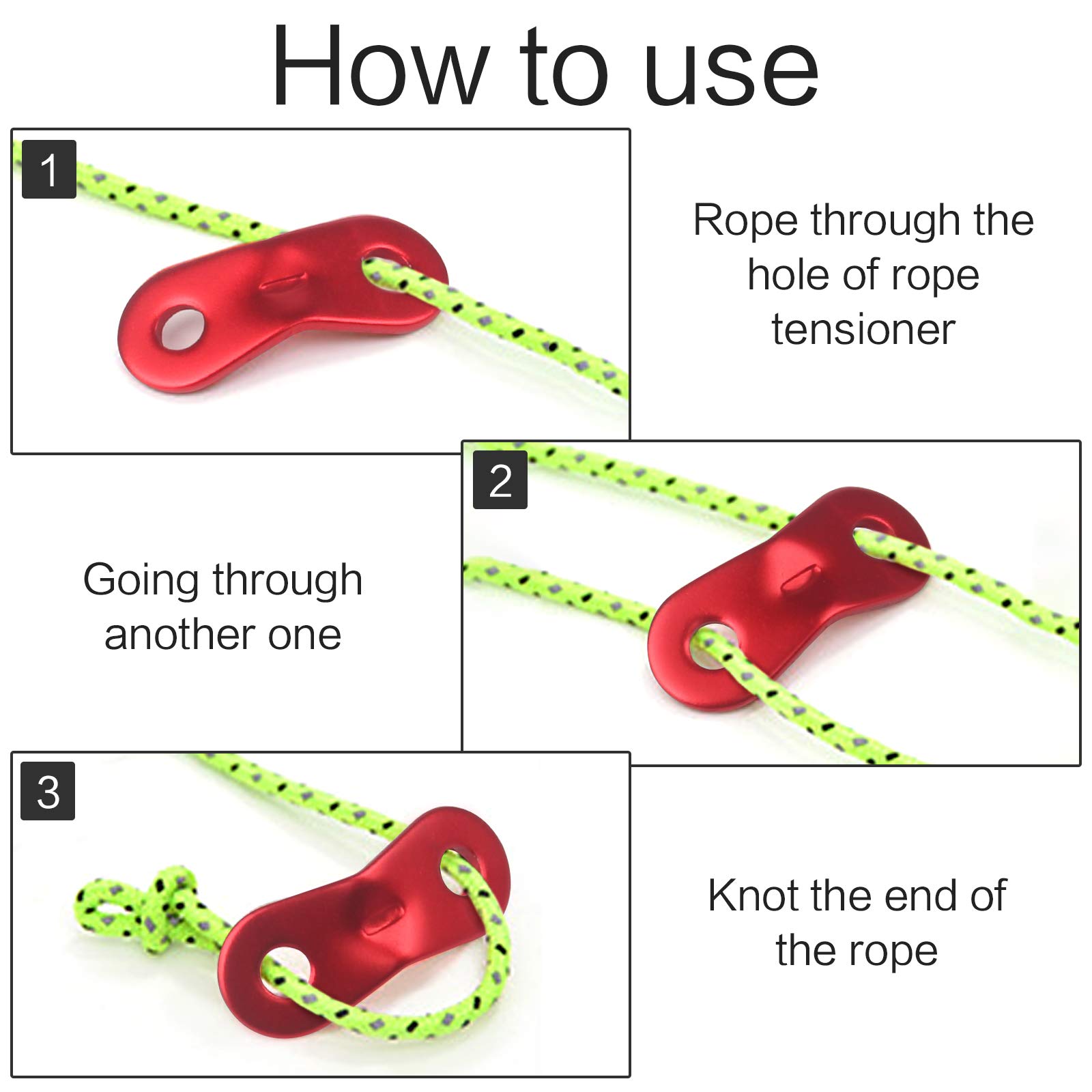 How to use

1

Rope through the hole of rope tensioner

2

Going through another one

3

Knot the end of the rope