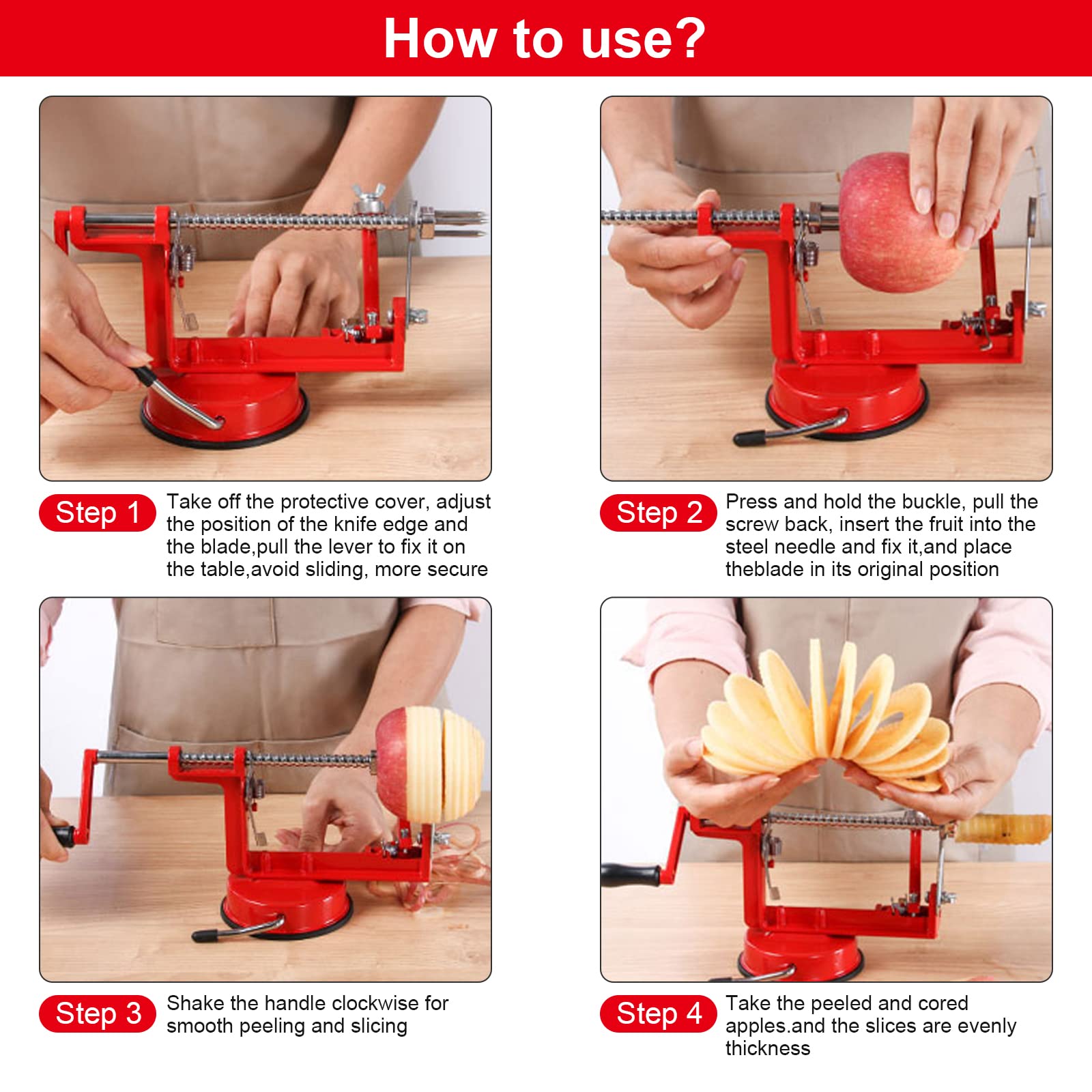 How to use?

Step 1 Take off the protective cover, adjust the position of the knife edge and the blade,pull the lever to fix it on the table,avoid sliding, more secure

Step 2 Press and hold the buckle, pull the screw back, insert the fruit into the steel needle and fix it,and place theblade in its original position

Step 3 Shake the handle clockwise for smooth peeling and slicing

Step 4 Take the peeled and cored apples.and the slices are evenly thickness