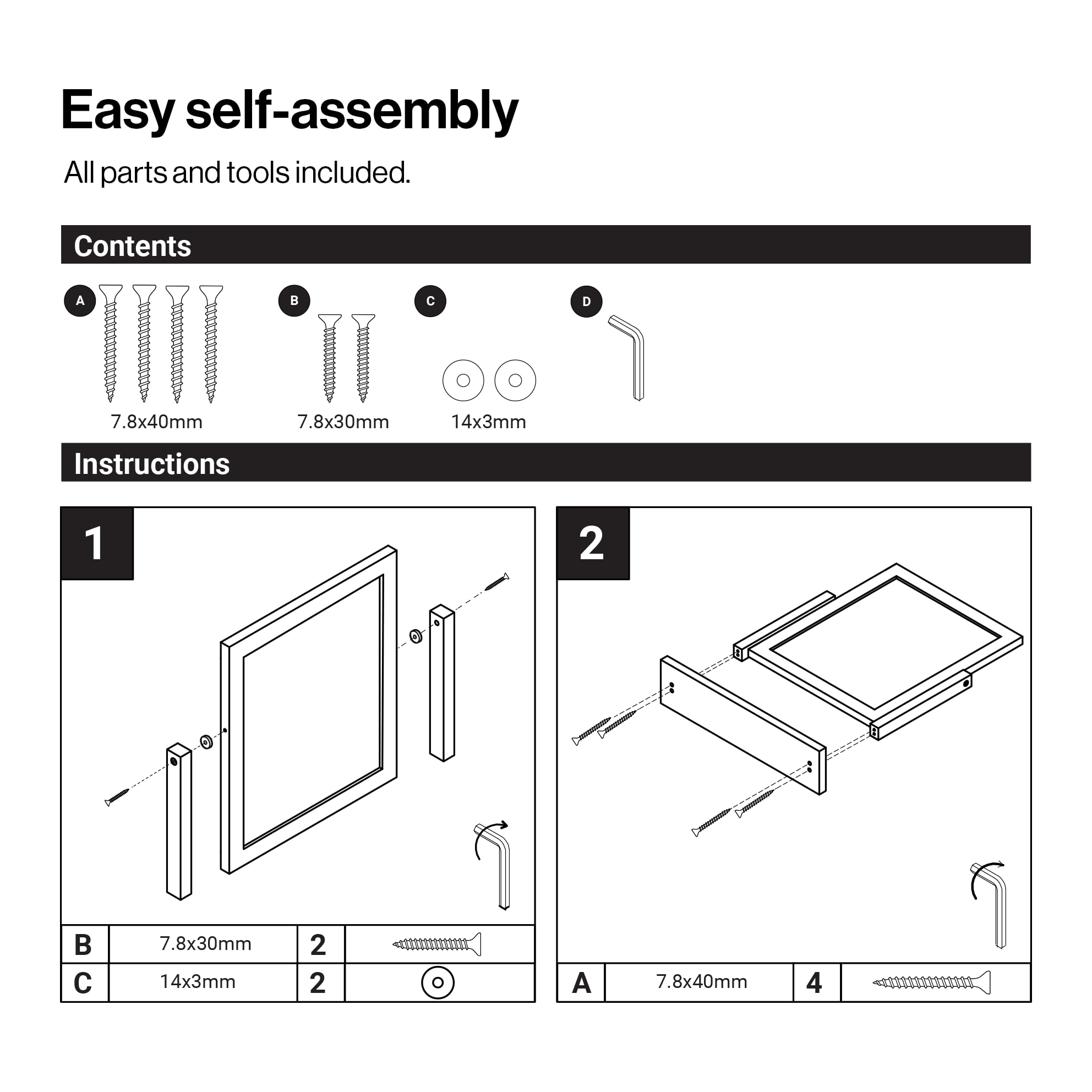 Easy self-assembly

All parts and tools included.

Contents

A
7.8x40mm

B
7.8x30mm

C
14x3mm

D

Instructions

1

| B | 7.8x30mm | 2 | |
|---|---|---|---|
| C | 14x3mm | 2 | |

2

| A | 7.8x40mm | 4 | |
|---|---|---|---|