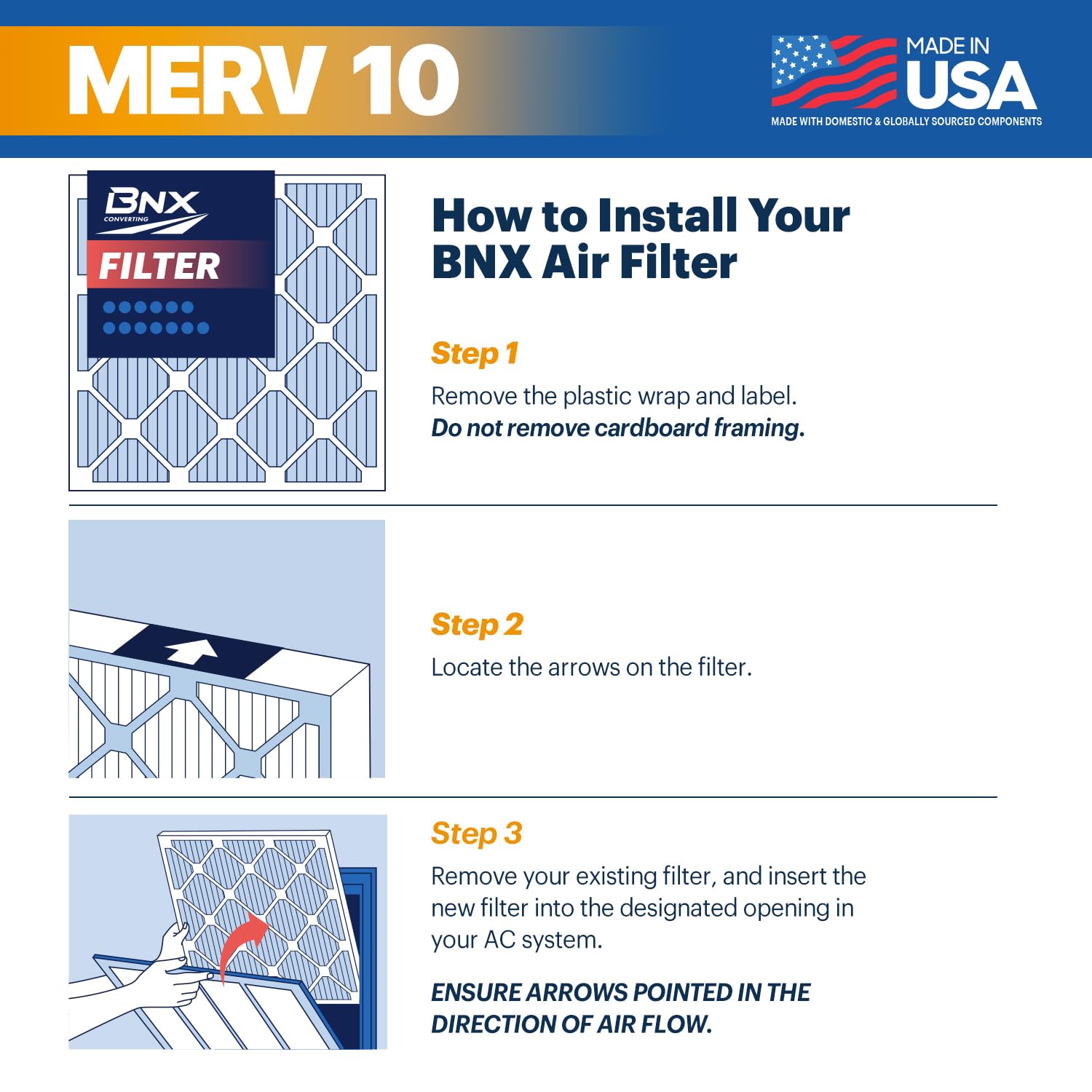 MERV 10

MADE IN USA
MADE WITH DOMESTIC & GLOBALLY SOURCED COMPONENTS

BNX CONVERTING
FILTER

How to Install Your BNX Air Filter

Step 1
Remove the plastic wrap and label.
Do not remove cardboard framing.

Step 2
Locate the arrows on the filter.

Step 3
Remove your existing filter, and insert the new filter into the designated opening in your AC system.

ENSURE ARROWS POINTED IN THE DIRECTION OF AIR FLOW.