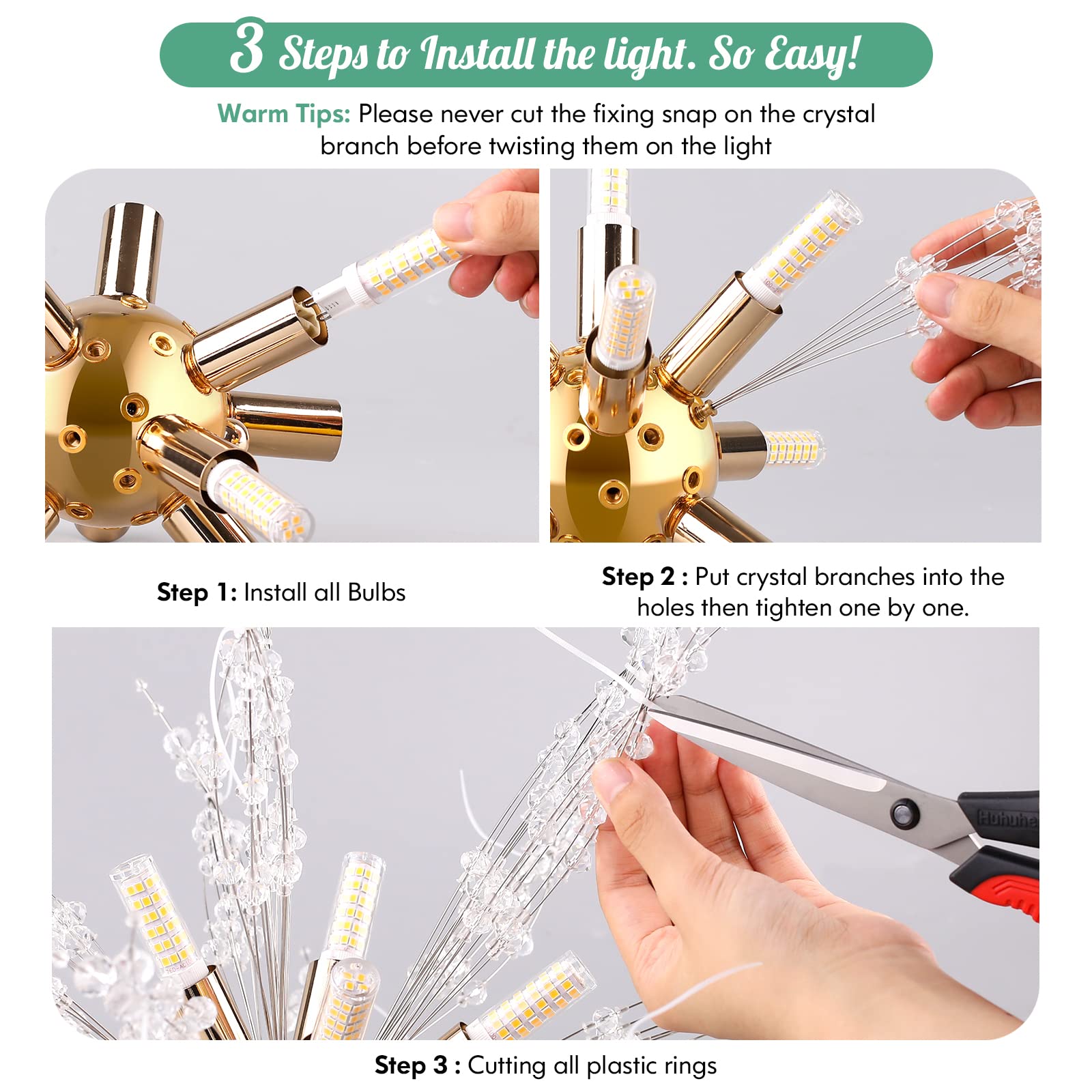 3 Steps to Install the light. So Easy!

Warm Tips: Please never cut the fixing snap on the crystal branch before twisting them on the light

Step 1: Install all Bulbs

Step 2 : Put crystal branches into the holes then tighten one by one.

Huhuhe

Step 3 : Cutting all plastic rings