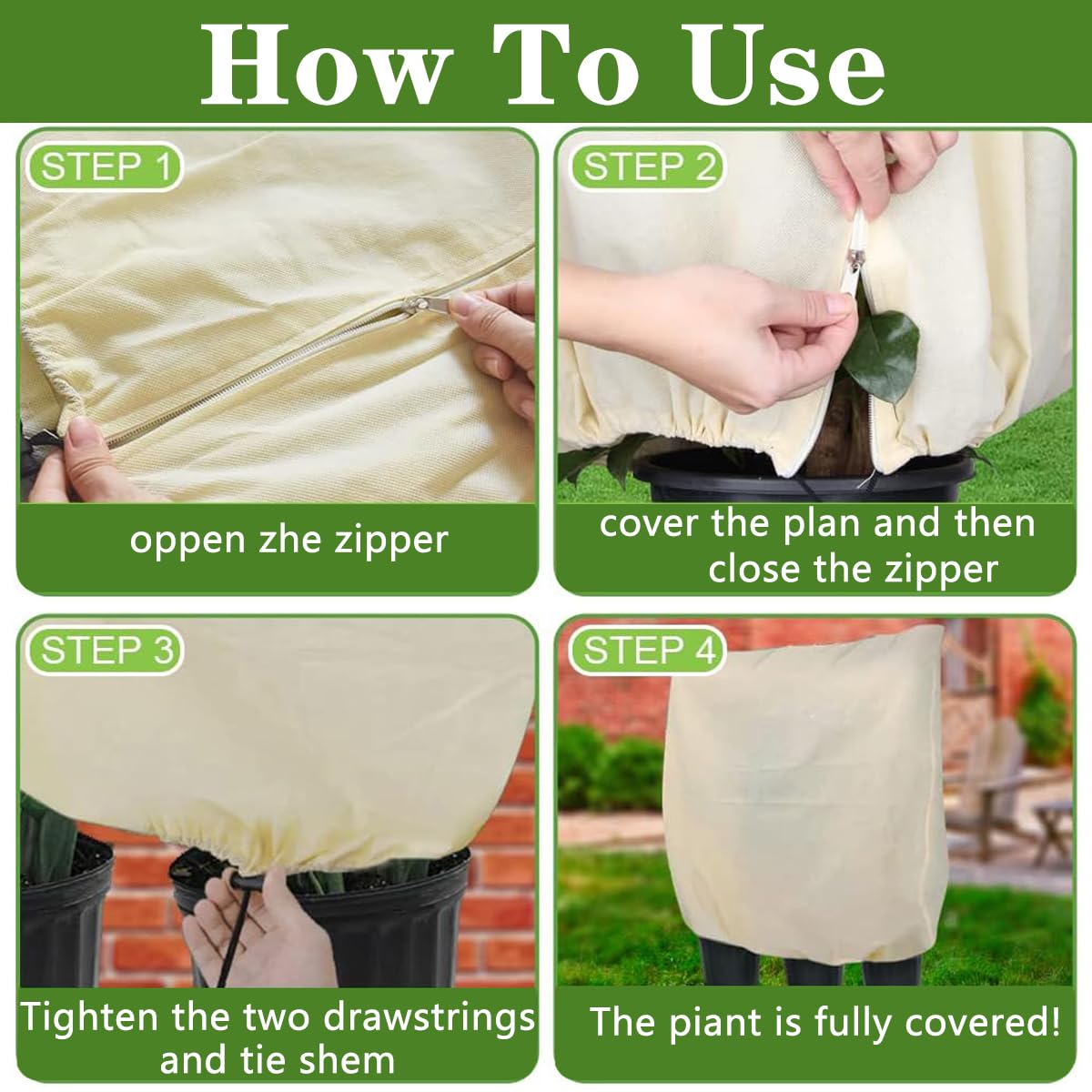 How To Use

STEP 1

oppen zhe zipper

STEP 2

cover the plan and then close the zipper

STEP 3

Tighten the two drawstrings and tie shem

STEP 4

The piant is fully covered!