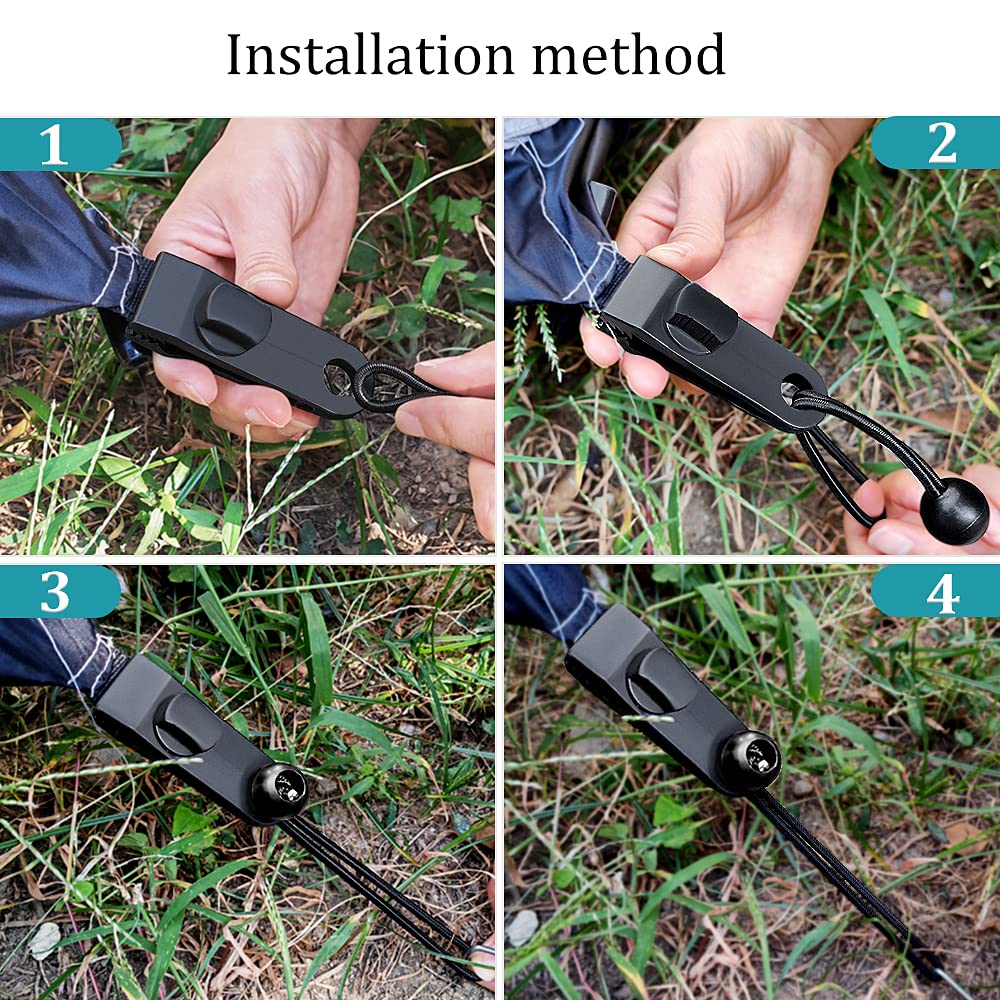 Installation method

1

2

3

4