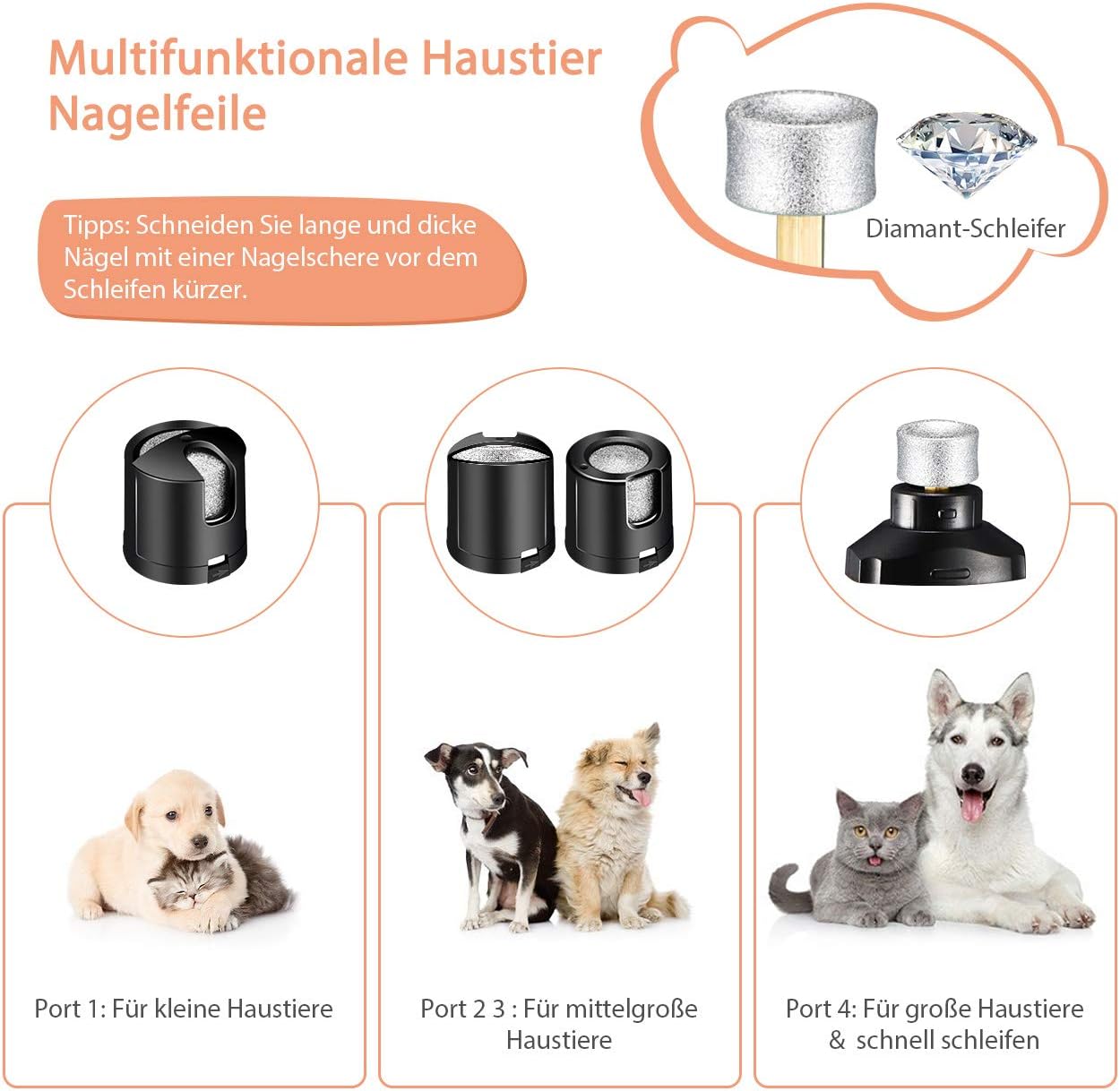 Multifunktionale Haustier Nagelfeile

Tipps: Schneiden Sie lange und dicke Nägel mit einer Nagelschere vor dem Schleifen kürzer.

Diamant-Schleifer

Port 1: Für kleine Haustiere

Port 2 3 : Für mittelgroße Haustiere

Port 4: Für große Haustiere & schnell schleifen