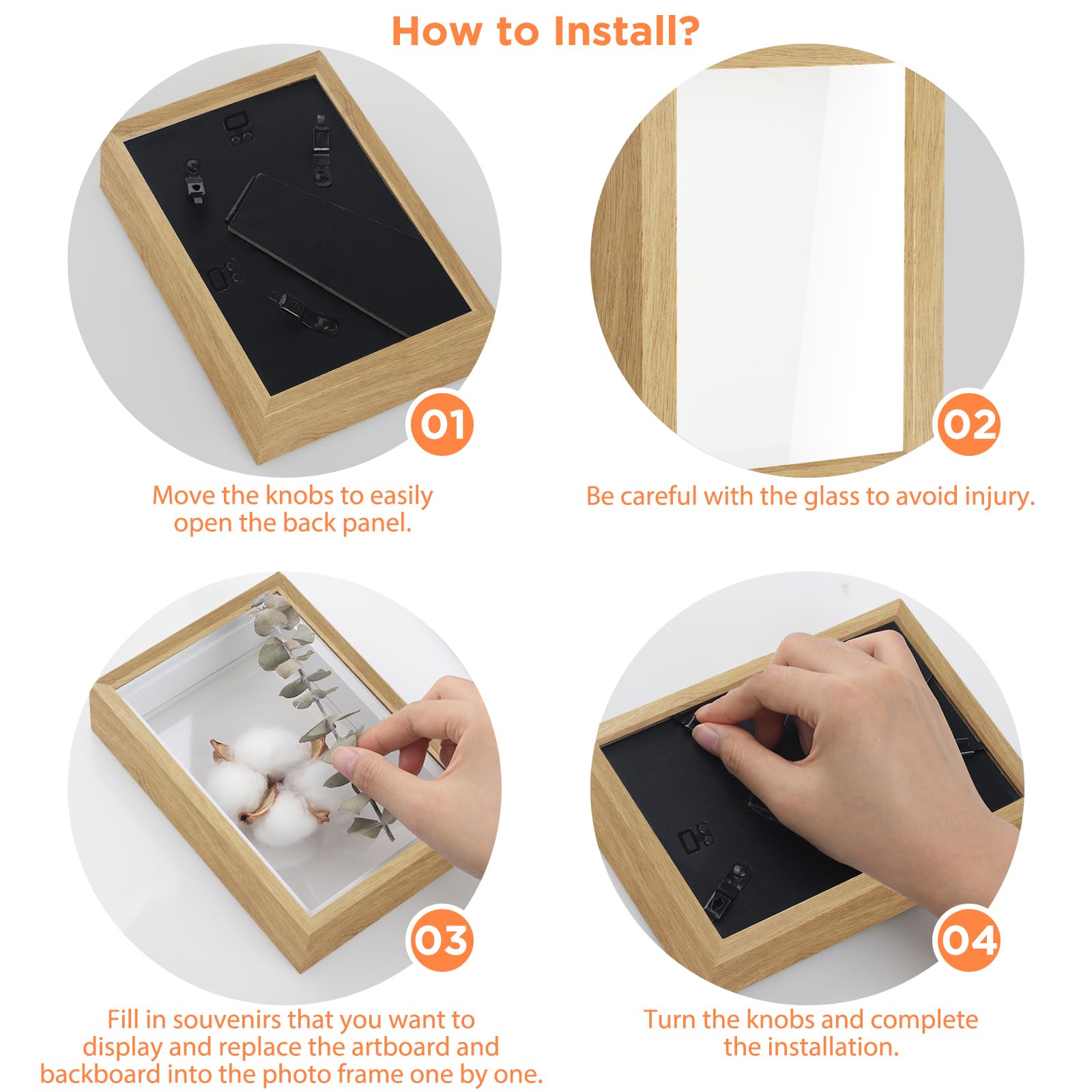 How to Install?

01

Move the knobs to easily open the back panel.

02

Be careful with the glass to avoid injury.

03

Fill in souvenirs that you want to display and replace the artboard and backboard into the photo frame one by one.

04

Turn the knobs and complete the installation.