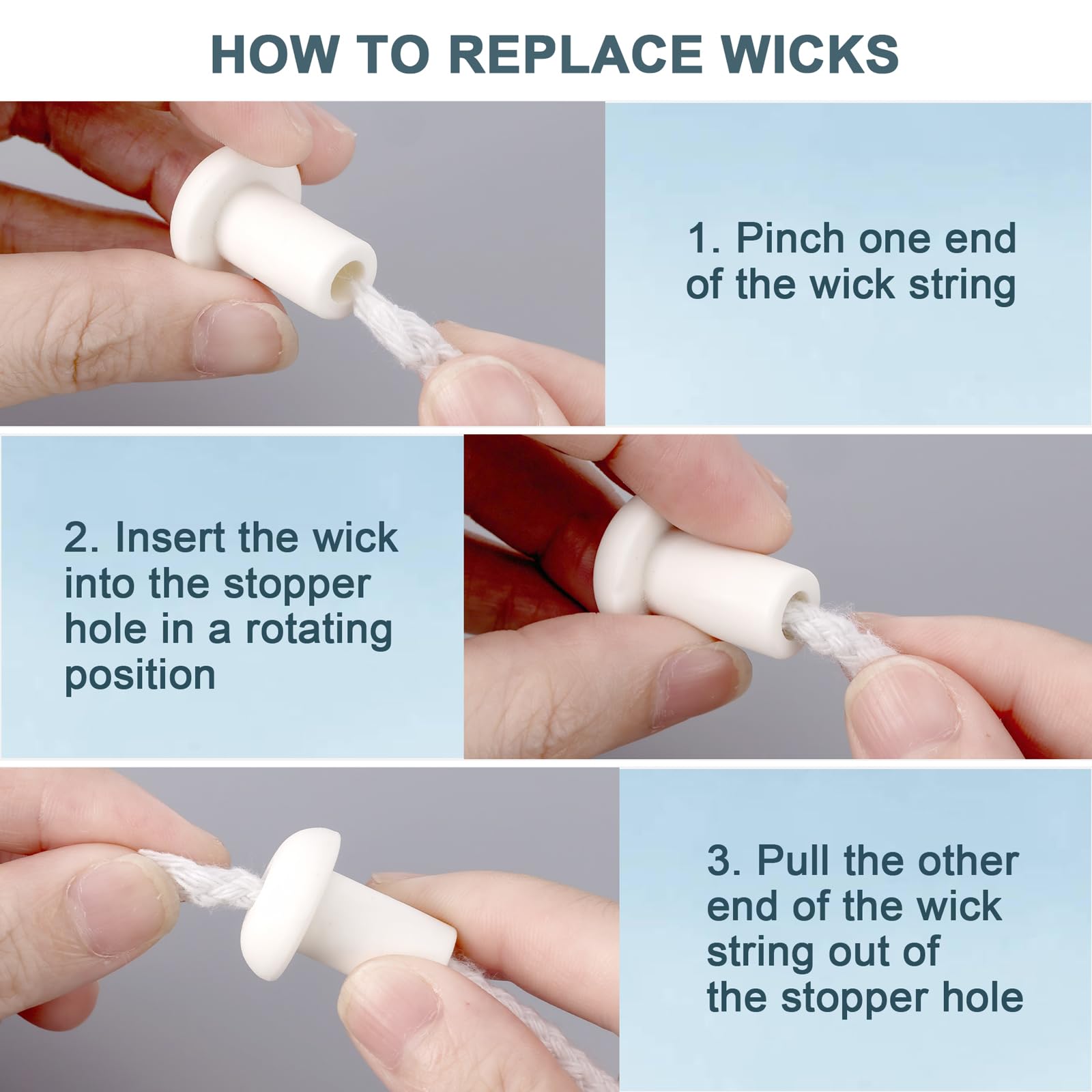 HOW TO REPLACE WICKS

1. Pinch one end of the wick string

2. Insert the wick into the stopper hole in a rotating position

3. Pull the other end of the wick string out of the stopper hole