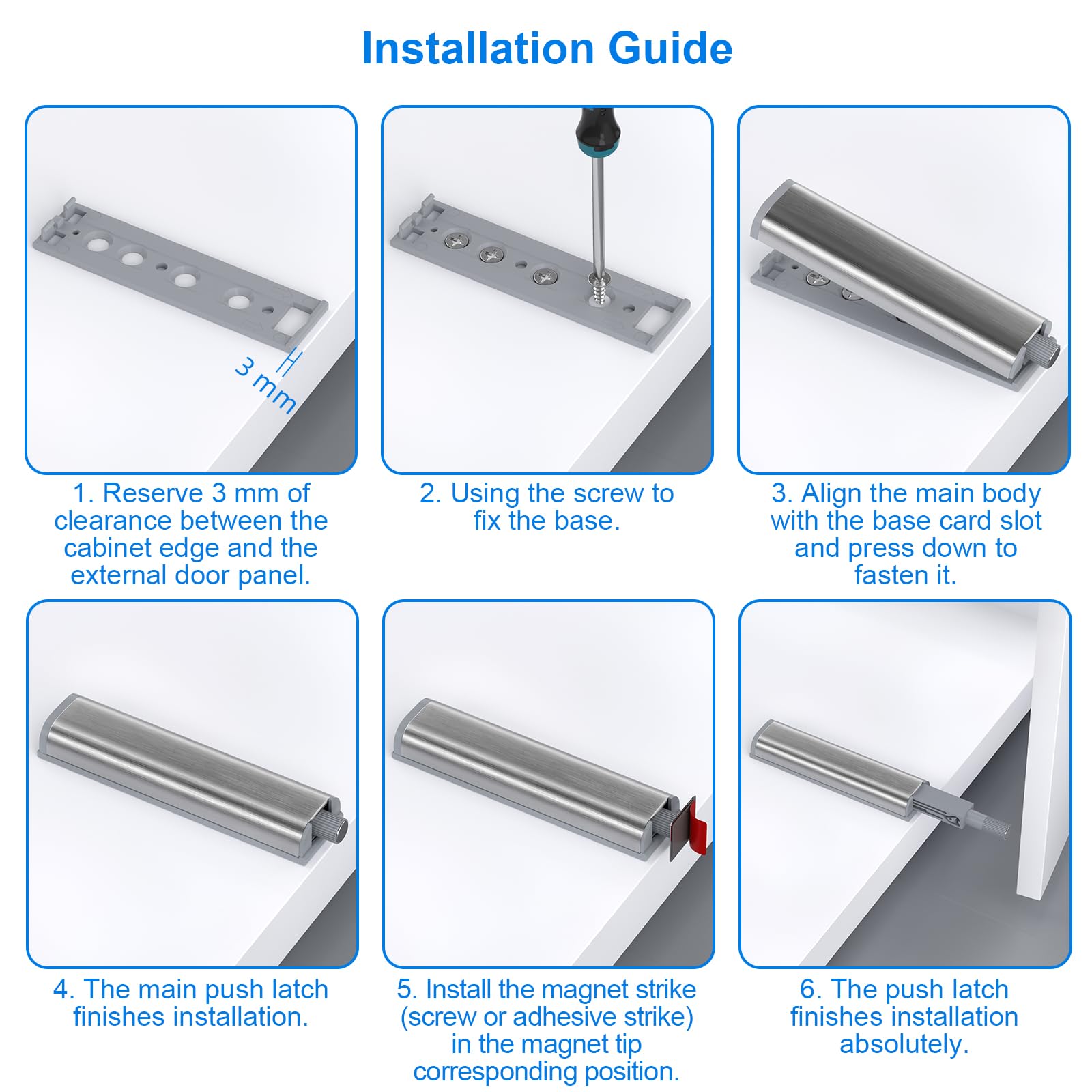 Installation Guide

3 mm

1. Reserve 3 mm of clearance between the cabinet edge and the external door panel.

2. Using the screw to fix the base.

3. Align the main body with the base card slot and press down to fasten it.

4. The main push latch finishes installation.

5. Install the magnet strike (screw or adhesive strike) in the magnet tip corresponding position.

6. The push latch finishes installation absolutely.