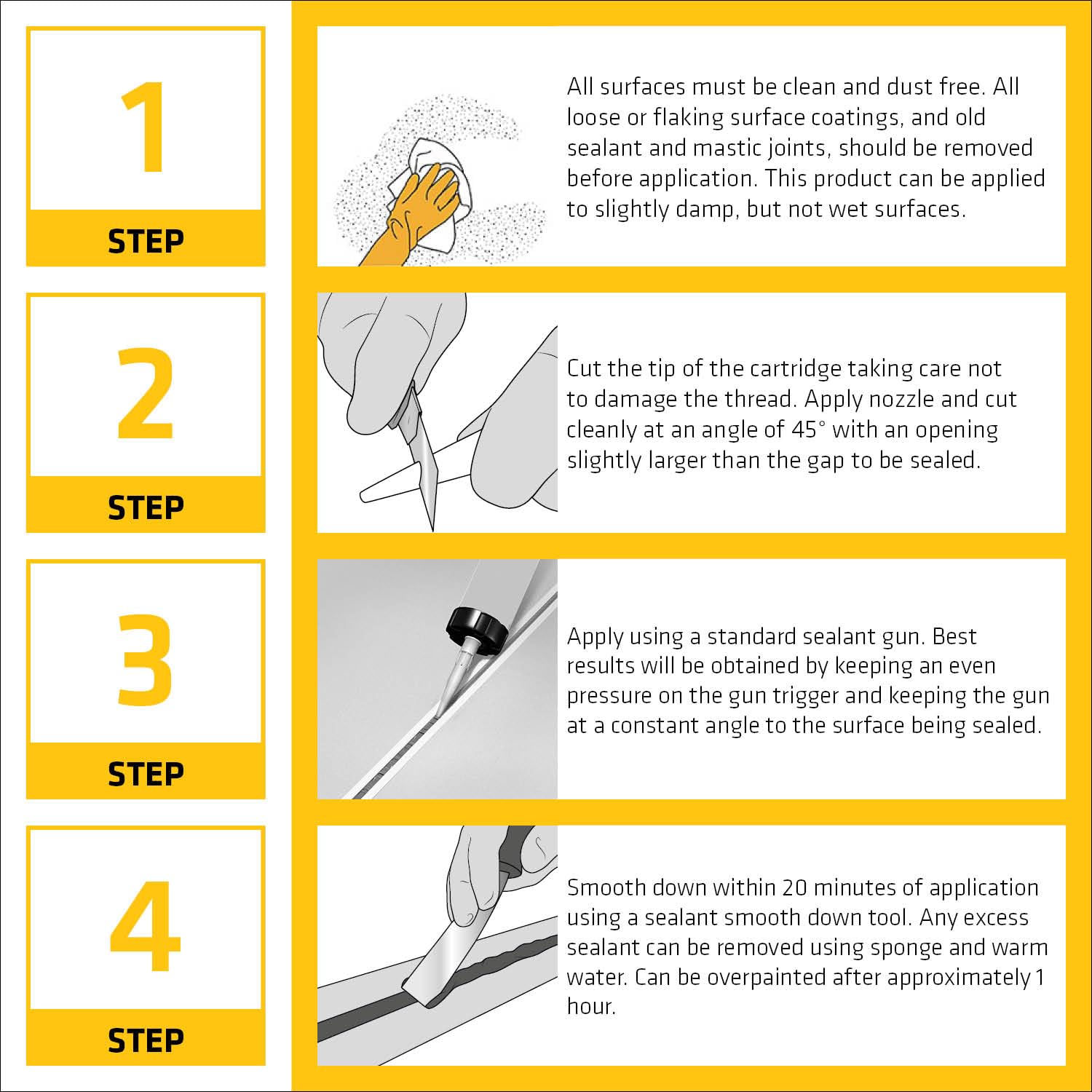 1

STEP

All surfaces must be clean and dust free. All loose or flaking surface coatings, and old sealant and mastic joints, should be removed before application. This product can be applied to slightly damp, but not wet surfaces.

2

STEP

Cut the tip of the cartridge taking care not to damage the thread. Apply nozzle and cut cleanly at an angle of 45° with an opening slightly larger than the gap to be sealed.

3

STEP

Apply using a standard sealant gun. Best results will be obtained by keeping an even pressure on the gun trigger and keeping the gun at a constant angle to the surface being sealed.

4

STEP

Smooth down within 20 minutes of application using a sealant smooth down tool. Any excess sealant can be removed using sponge and warm water. Can be overpainted after approximately 1 hour.