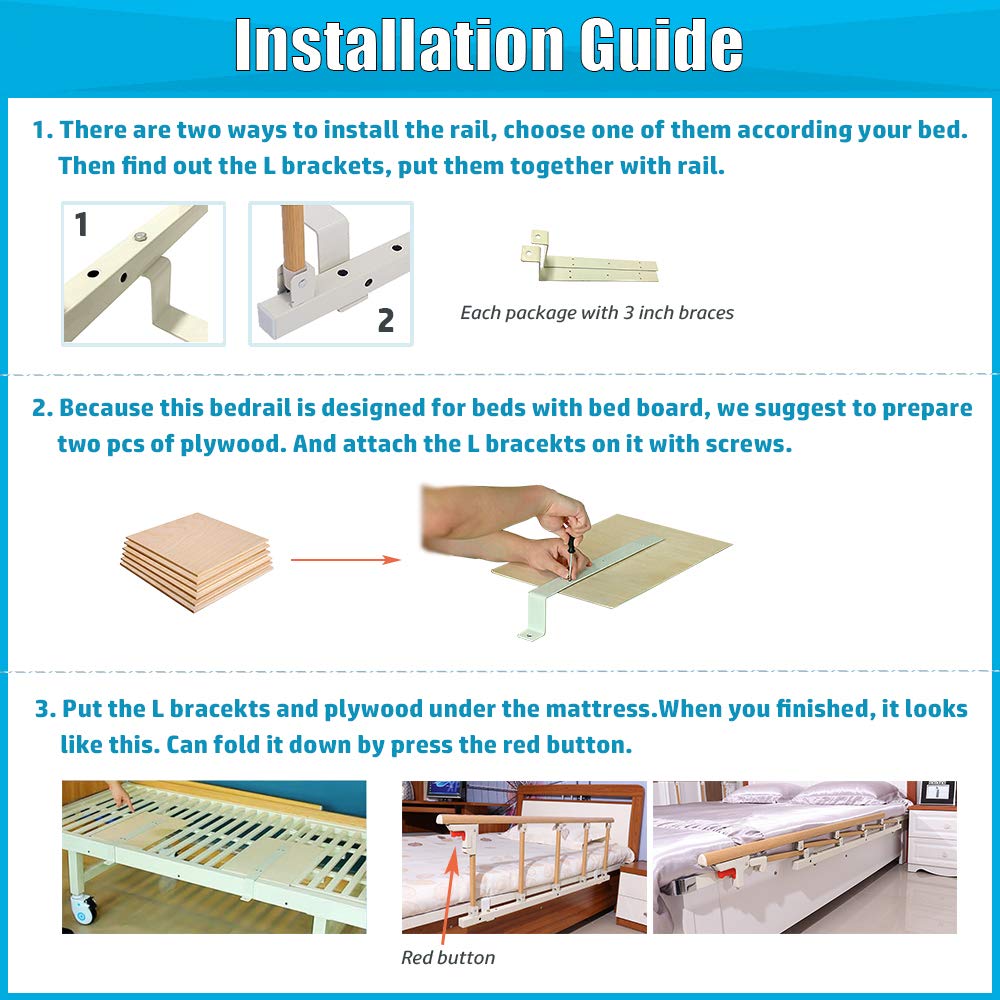 Installation Guide

1. There are two ways to install the rail, choose one of them according your bed. Then find out the L brackets, put them together with rail.

1

2

Each package with 3 inch braces

2. Because this bedrail is designed for beds with bed board, we suggest to prepare two pcs of plywood. And attach the L bracekts on it with screws.

3. Put the L bracekts and plywood under the mattress.When you finished, it looks like this. Can fold it down by press the red button.

Red button