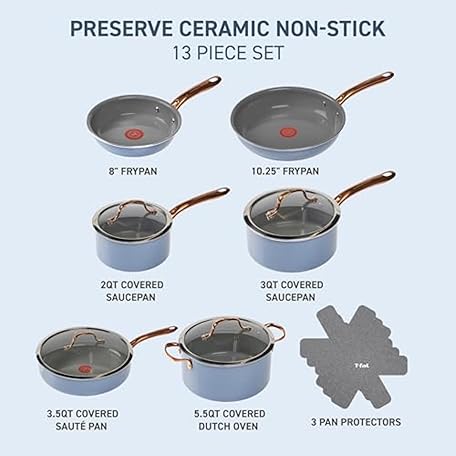 PRESERVE CERAMIC NON-STICK
13 PIECE SET

8" FRYPAN

10.25" FRYPAN

2QT COVERED SAUCEPAN

3QT COVERED SAUCEPAN

3.5QT COVERED SAUTÉ PAN

5.5QT COVERED DUTCH OVEN

T-fal

3 PAN PROTECTORS