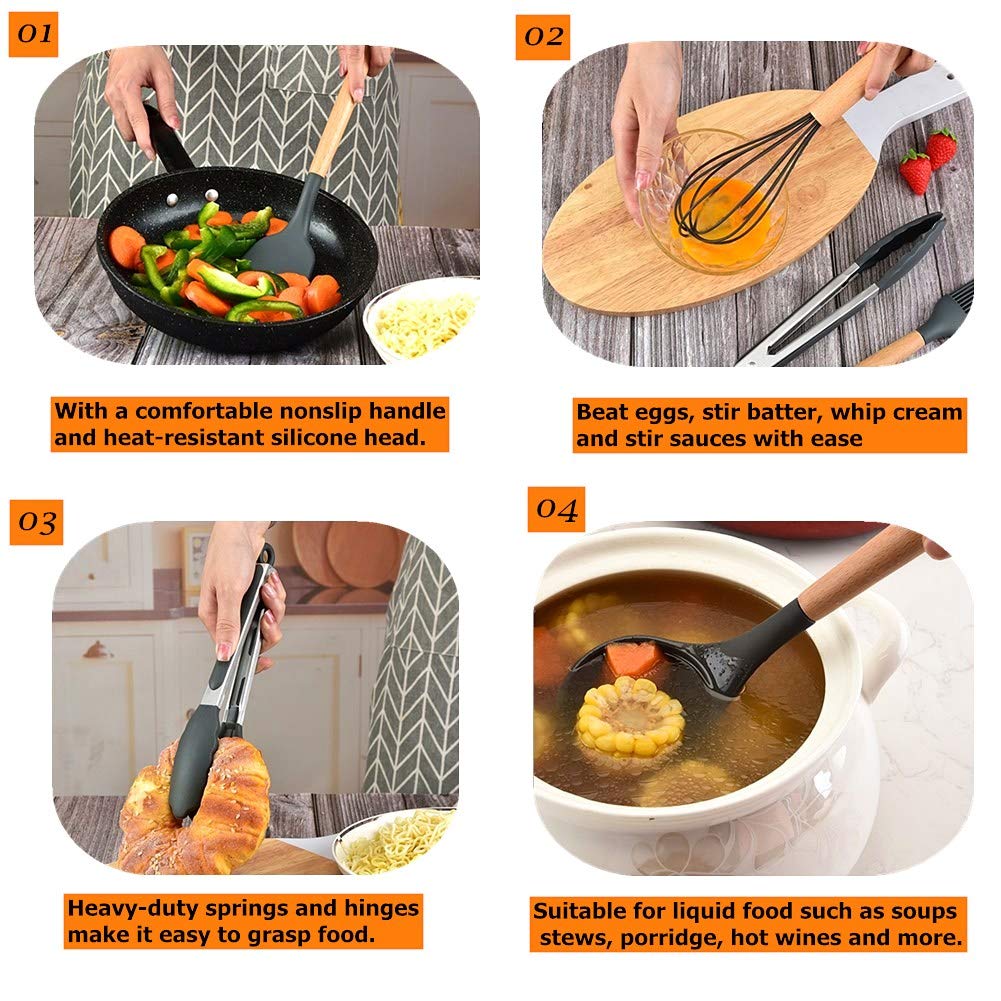 01

With a comfortable nonslip handle and heat-resistant silicone head.

02

Beat eggs, stir batter, whip cream and stir sauces with ease

03

Heavy-duty springs and hinges make it easy to grasp food.

04

Suitable for liquid food such as soups stews, porridge, hot wines and more.