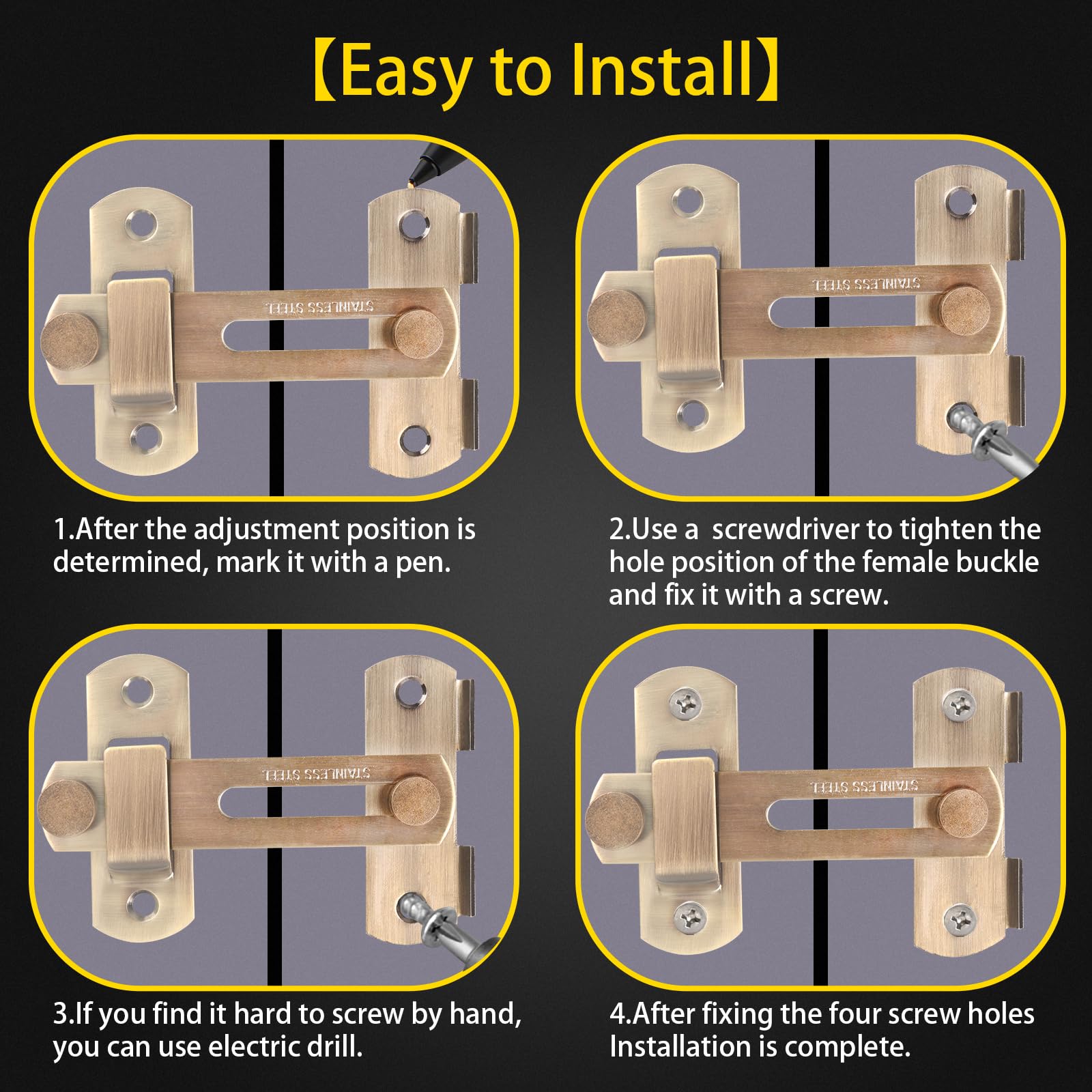 【Easy to Install】

STAINLESS STEEL

1.After the adjustment position is determined, mark it with a pen.

STAINLESS STEEL

2.Use a  screwdriver to tighten the hole position of the female buckle and fix it with a screw.

STAINLESS STEEL

3.If you find it hard to screw by hand, you can use electric drill.

STAINLESS STEEL

4.After fixing the four screw holes Installation is complete.