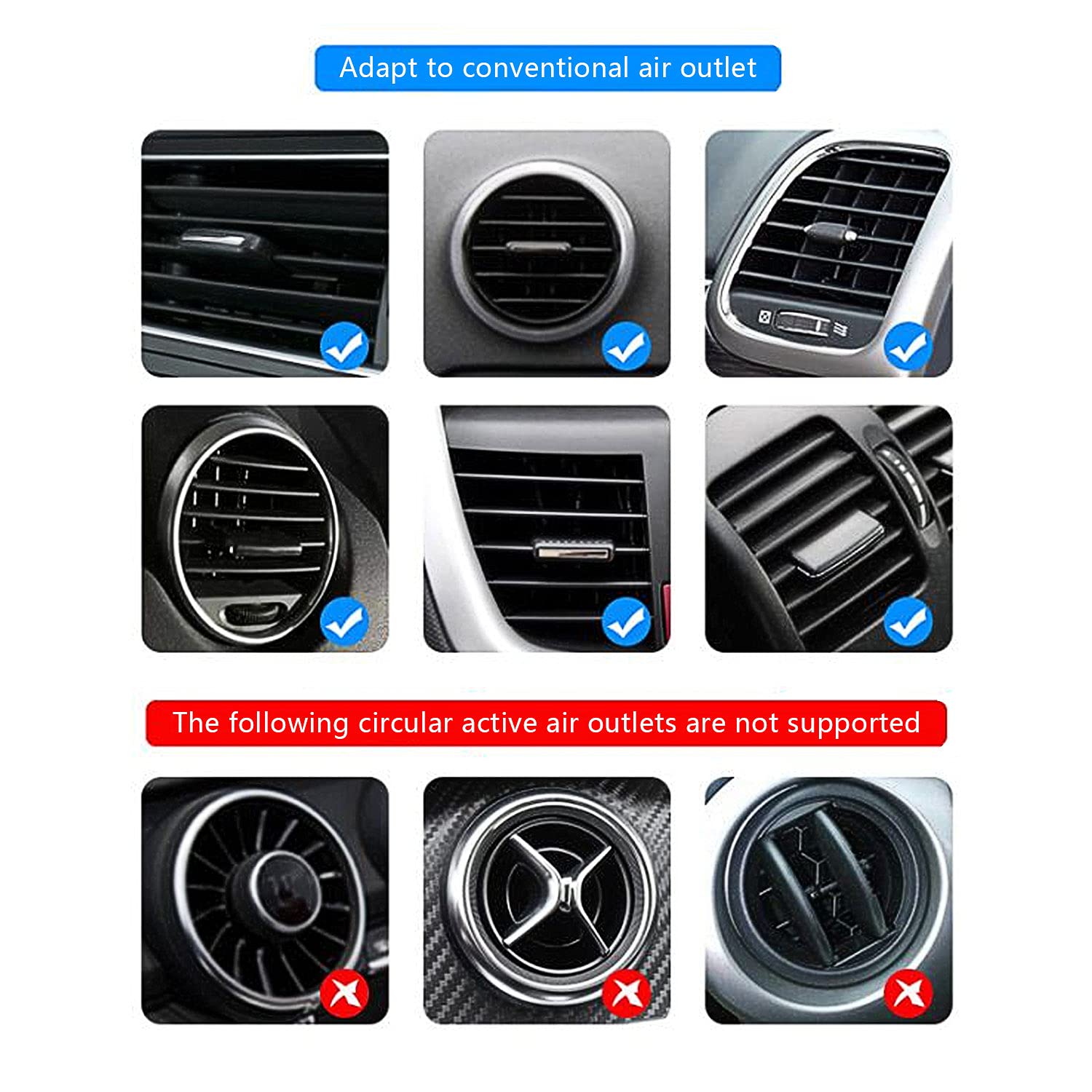 Adapt to conventional air outlet

The following circular active air outlets are not supported