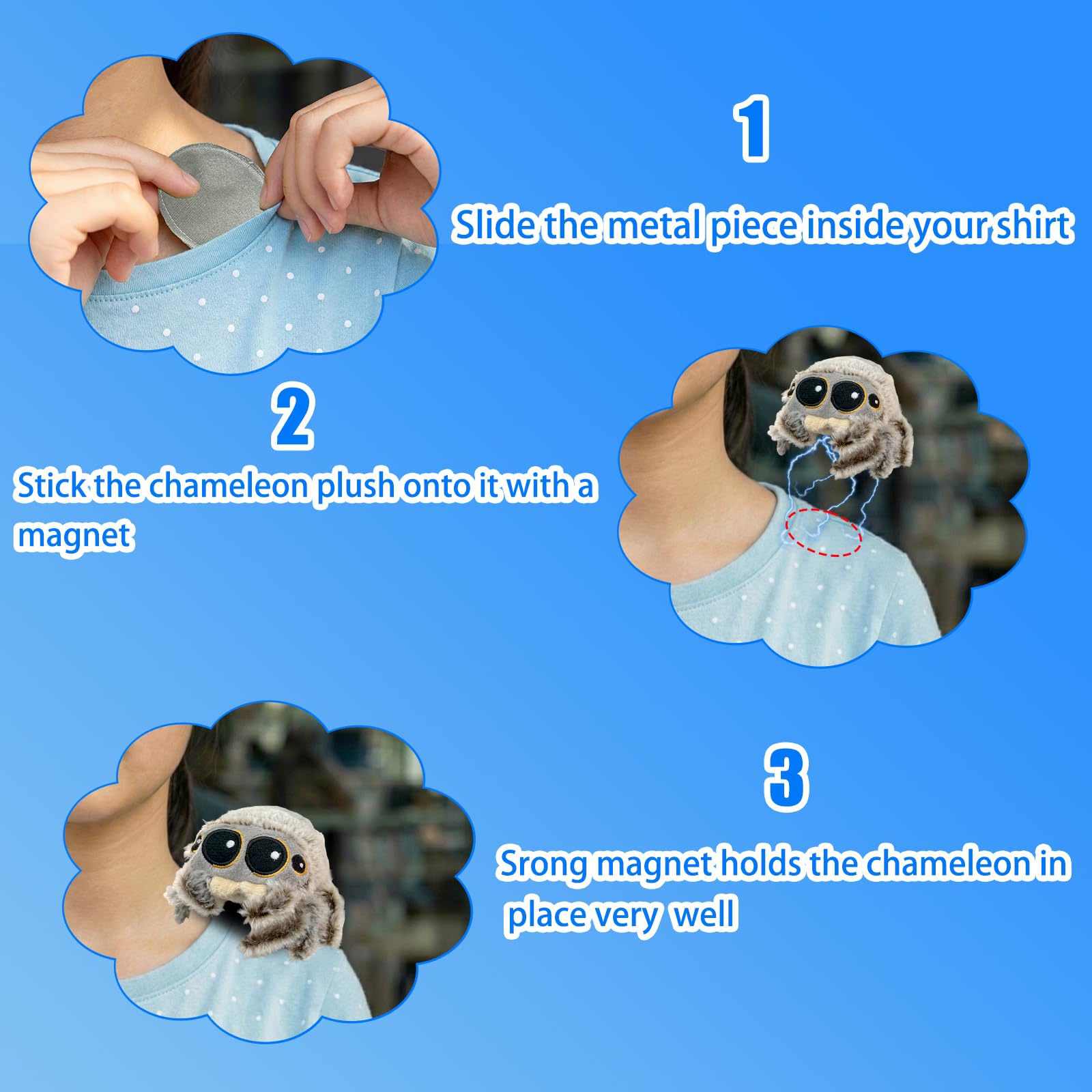 1

Slide the metal piece inside your shirt

2

Stick the chameleon plush onto it with a magnet

3

Srong magnet holds the chameleon in place very well