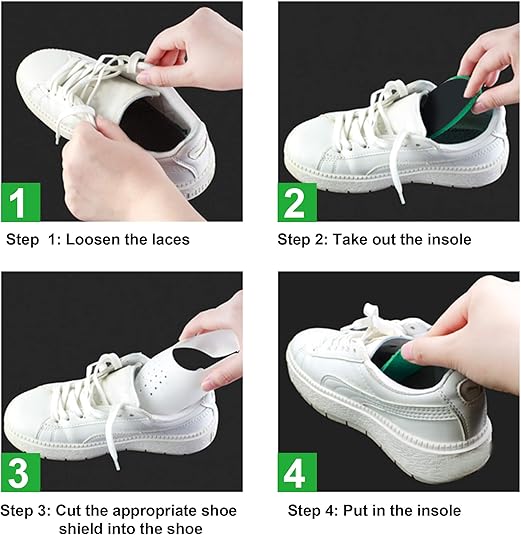 1

Step 1: Loosen the laces

2

Step 2: Take out the insole

3

Step 3: Cut the appropriate shoe shield into the shoe

4

Step 4: Put in the insole