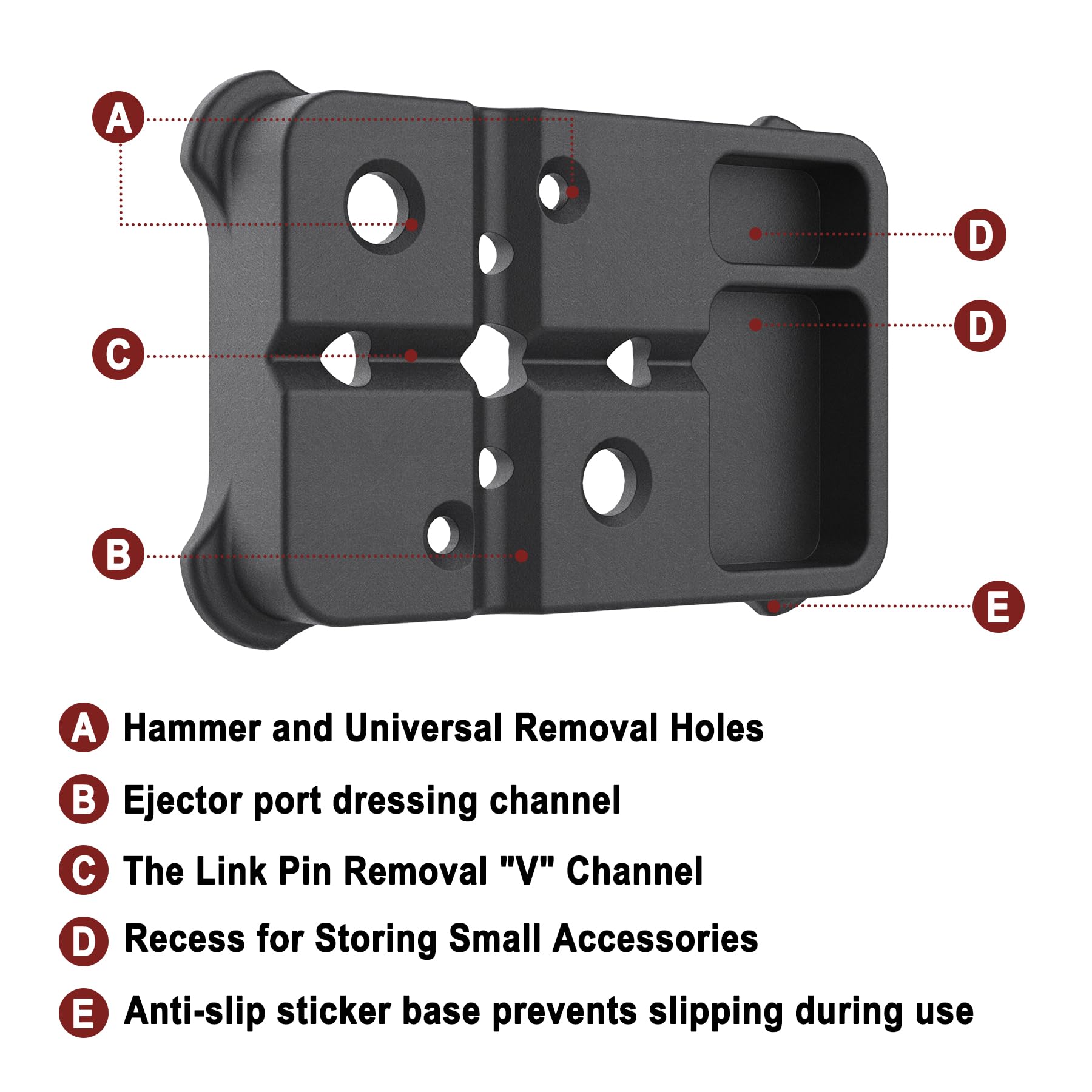 A

D

D

C

B

E

A Hammer and Universal Removal Holes

B Ejector port dressing channel

C The Link Pin Removal "V" Channel

D Recess for Storing Small Accessories

E Anti-slip sticker base prevents slipping during use