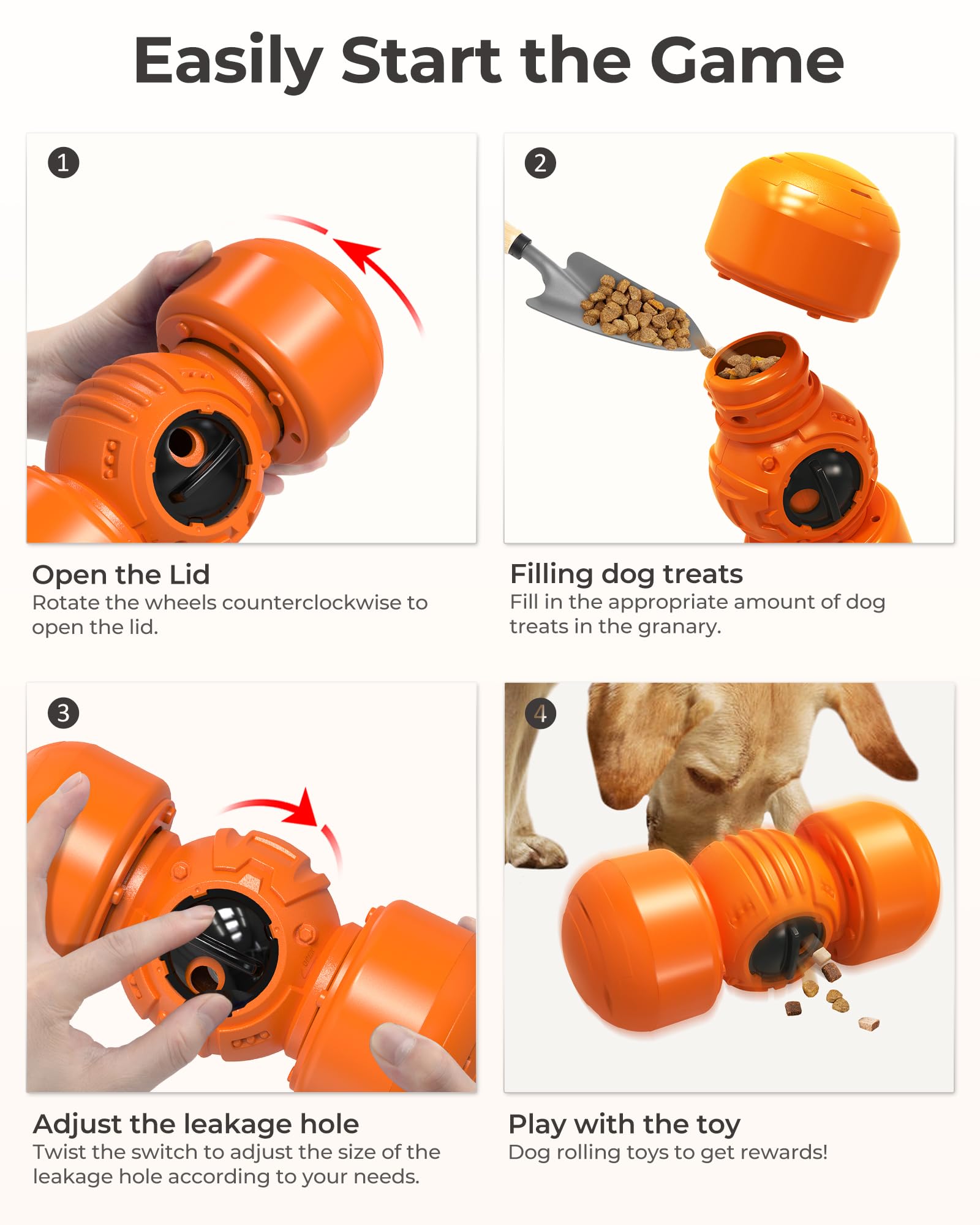 Easily Start the Game

1

Open the Lid
Rotate the wheels counterclockwise to open the lid.

2

Filling dog treats
Fill in the appropriate amount of dog treats in the granary.

3

Adjust the leakage hole
Twist the switch to adjust the size of the leakage hole according to your needs.

4

Play with the toy
Dog rolling toys to get rewards!