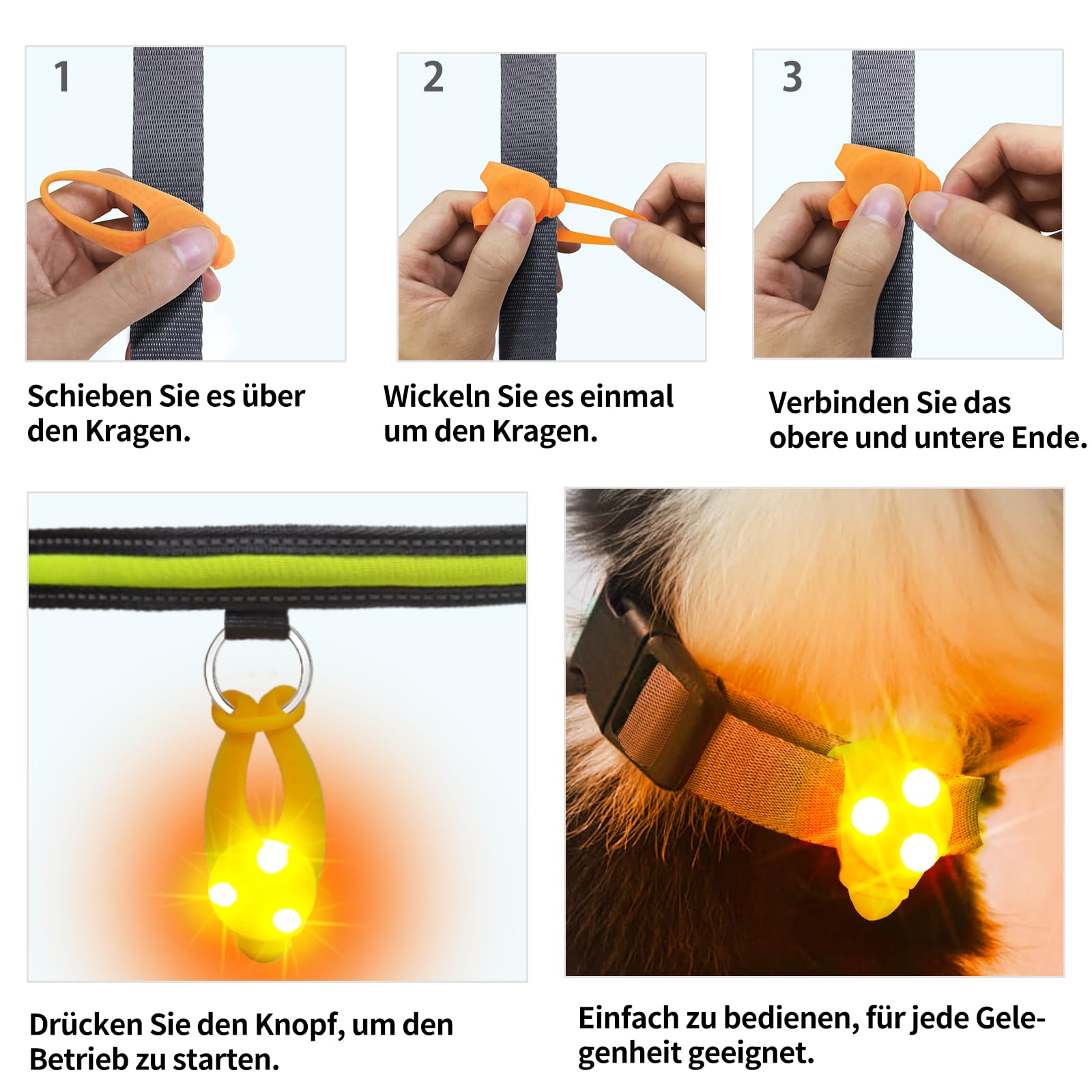 1

Schieben Sie es über den Kragen.

2

Wickeln Sie es einmal um den Kragen.

3

Verbinden Sie das obere und untere Ende.

Drücken Sie den Knopf, um den Betrieb zu starten.

Einfach zu bedienen, für jede Gelegenheit geeignet.