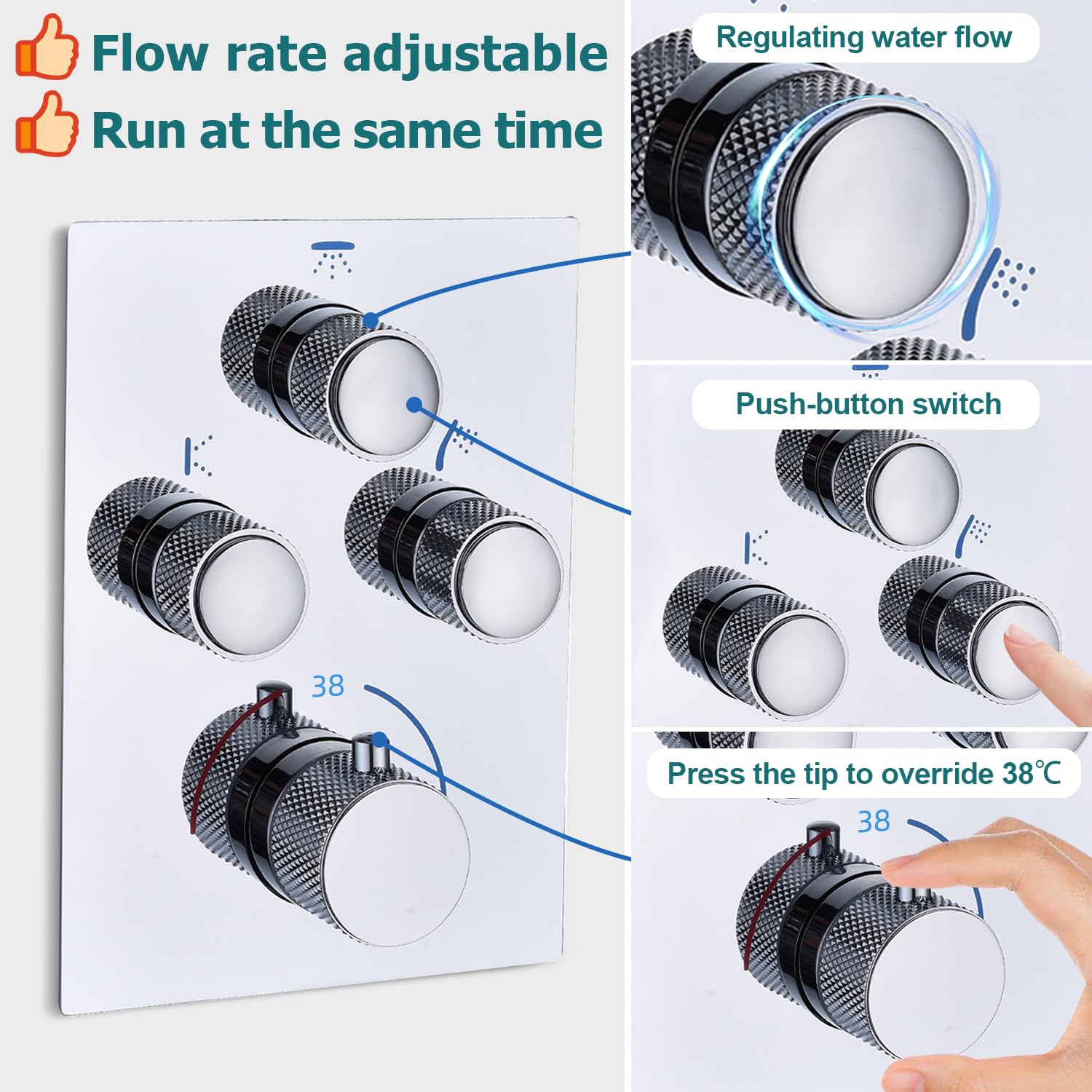 Flow rate adjustable
Run at the same time

38

Regulating water flow

Push-button switch

Press the tip to override 38℃

38