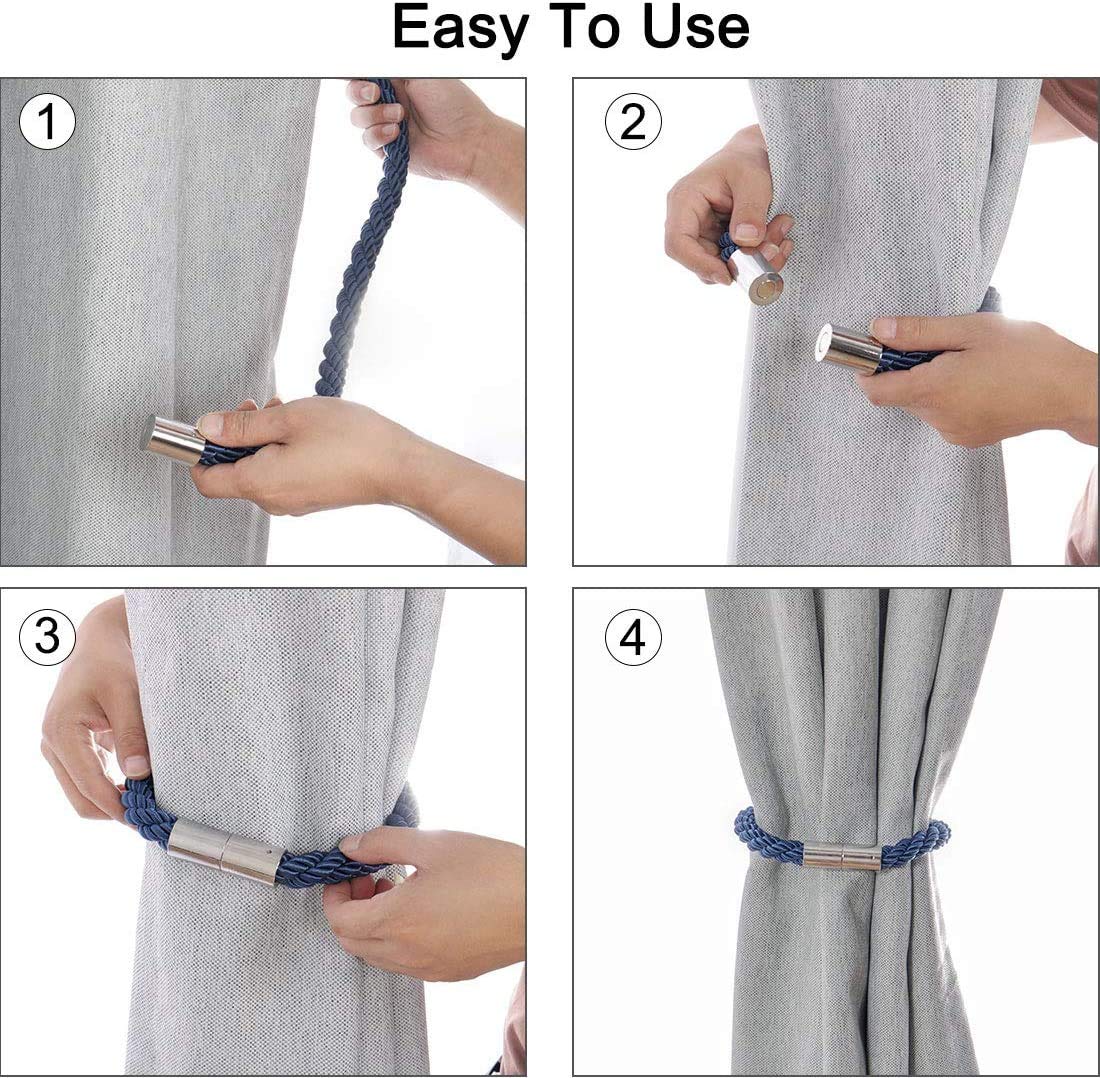 Easy To Use

1

2

3

4